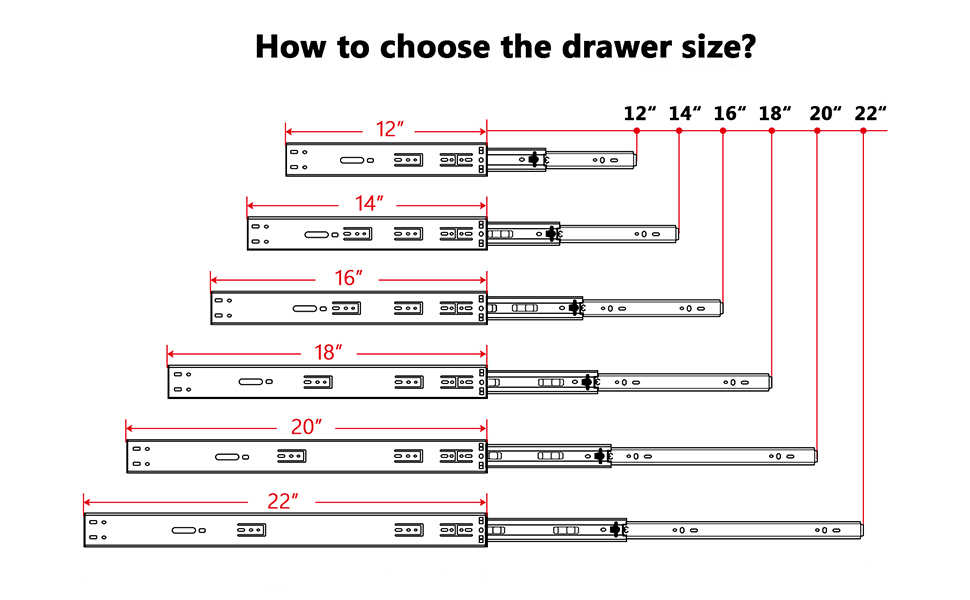 How to choose the drawer size?

12″ 14″ 16″ 18″ 20″ 22″

12″

14″

16″

18″

20″

22″