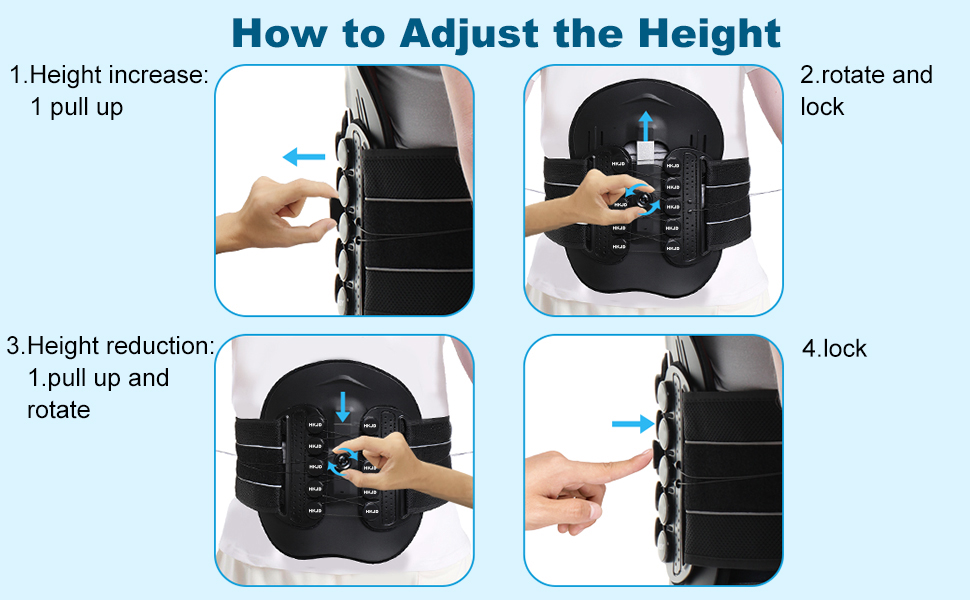 How to Adjust the Height

1.Height increase:
1 pull up

2.rotate and lock

3.Height reduction:
1.pull up and rotate

4.lock