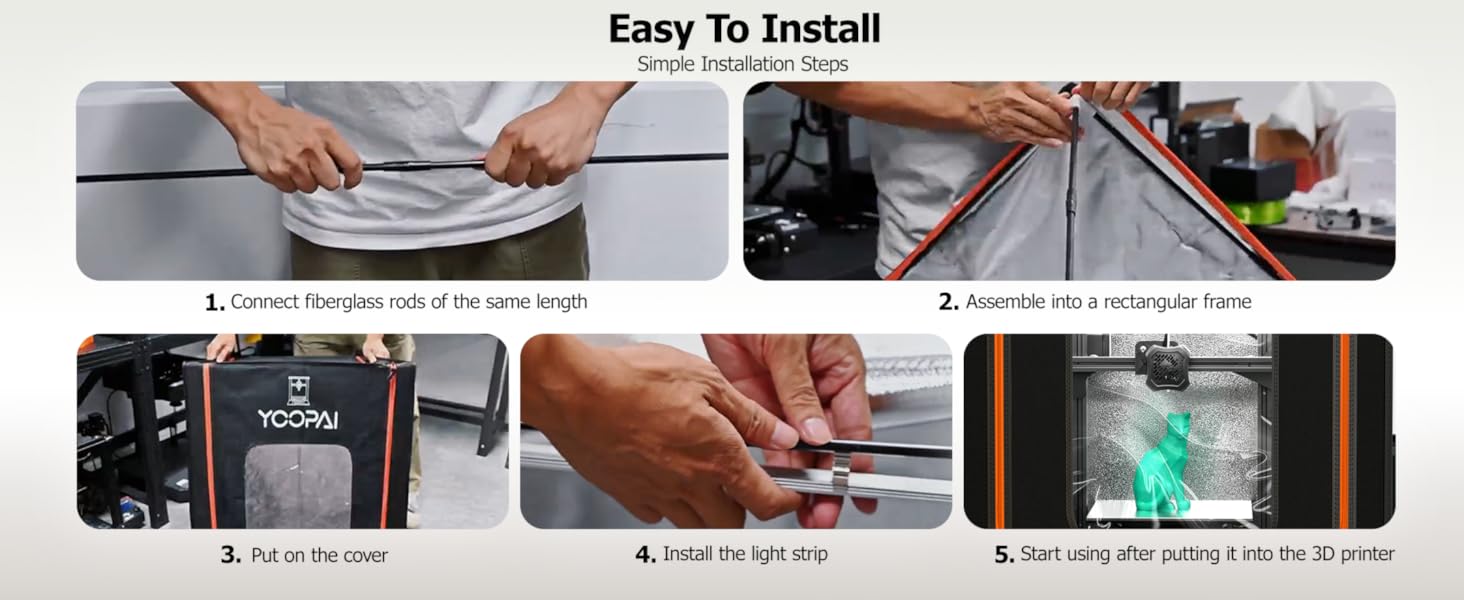 Easy To Install
Simple Installation Steps

1. Connect fiberglass rods of the same length

2. Assemble into a rectangular frame

YOOPAI

3. Put on the cover

4. Install the light strip

5. Start using after putting it into the 3D printer