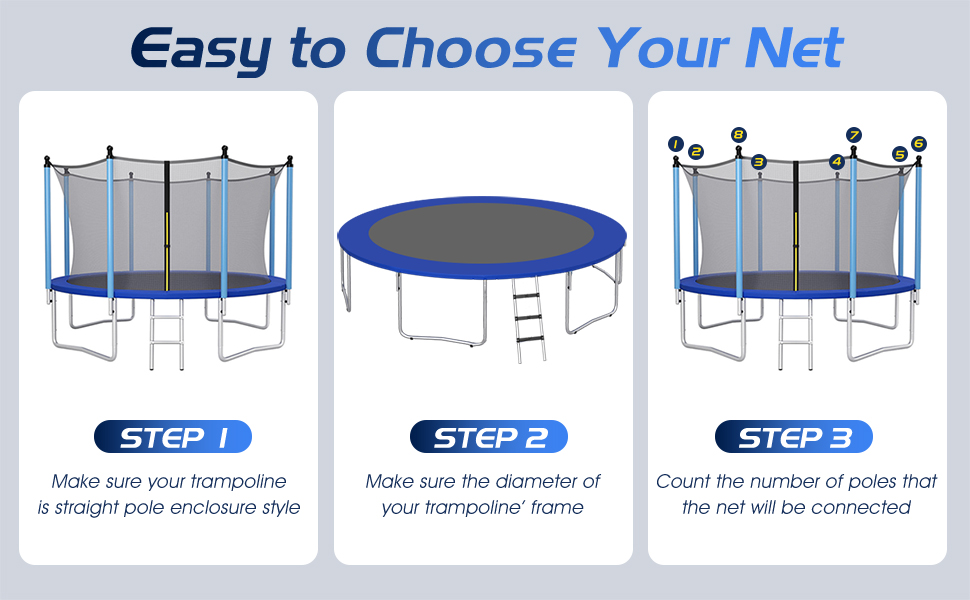 Easy to Choose Your Net

STEP 1

Make sure your trampoline is straight pole enclosure style

STEP 2

Make sure the diameter of your trampoline' frame

1 2 8 3 4 7 5 6

STEP 3

Count the number of poles that the net will be connected