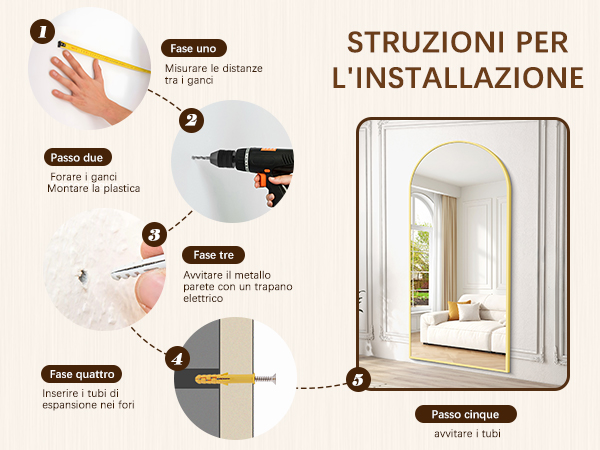 STRUZIONI PER L'INSTALLAZIONE

1

Fase uno

Misurare le distanze tra i ganci

2

Passo due

Forare i ganci
Montare la plastica

3

Fase tre

Avvitare il metallo parete con un trapano elettrico

4

Fase quattro

Inserire i tubi di espansione nei fori

5

Passo cinque

avvitare i tubi