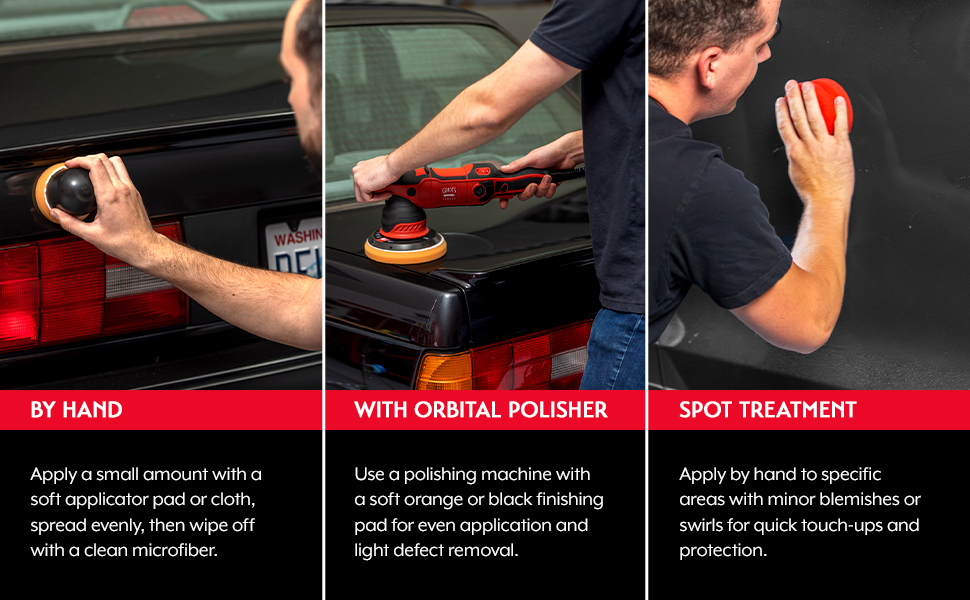 WASHIN

BY HAND

Apply a small amount with a soft applicator pad or cloth, spread evenly, then wipe off with a clean microfiber.

WITH ORBITAL POLISHER

Use a polishing machine with a soft orange or black finishing pad for even application and light defect removal.

SPOT TREATMENT

Apply by hand to specific areas with minor blemishes or swirls for quick touch-ups and protection.