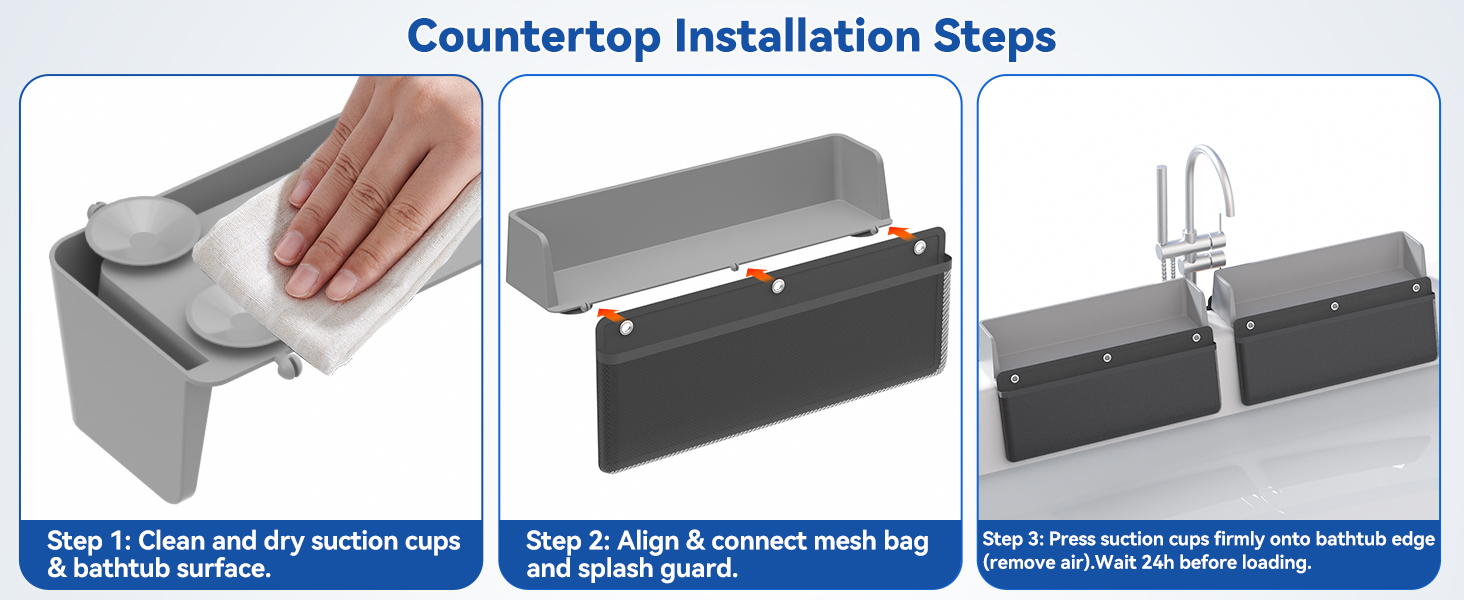 Countertop Installation Steps

Step 1: Clean and dry suction cups & bathtub surface.

Step 2: Align & connect mesh bag and splash guard.

Step 3: Press suction cups firmly onto bathtub edge (remove air).Wait 24h before loading.