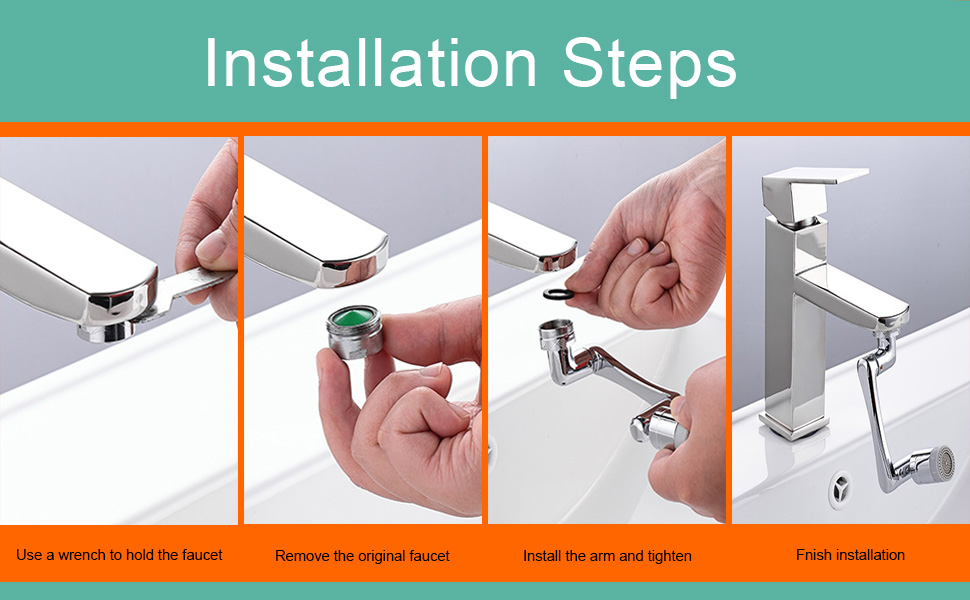 Installation Steps

Use a wrench to hold the faucet

Remove the original faucet

Install the arm and tighten

Fnish installation