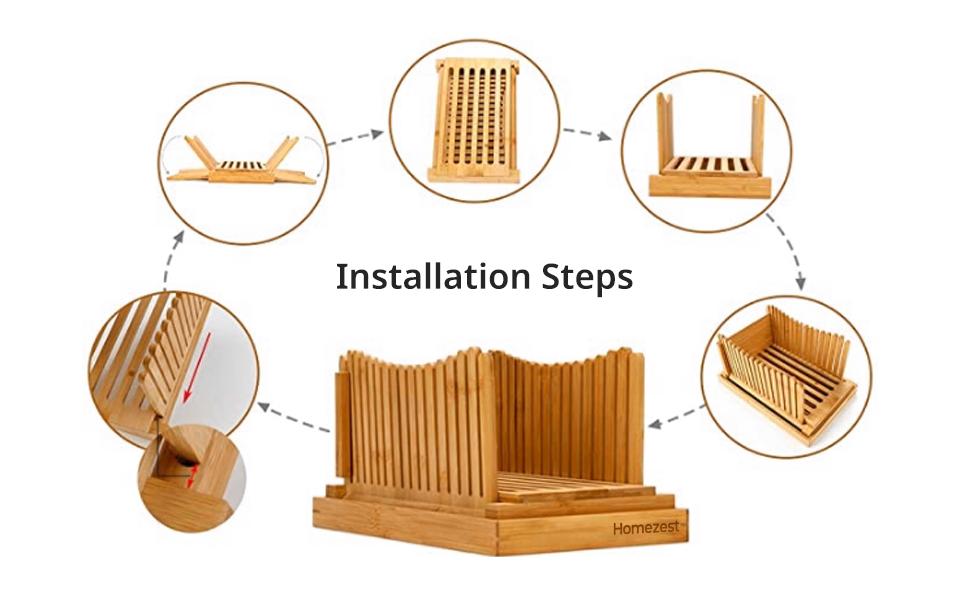 Installation Steps

Homezest