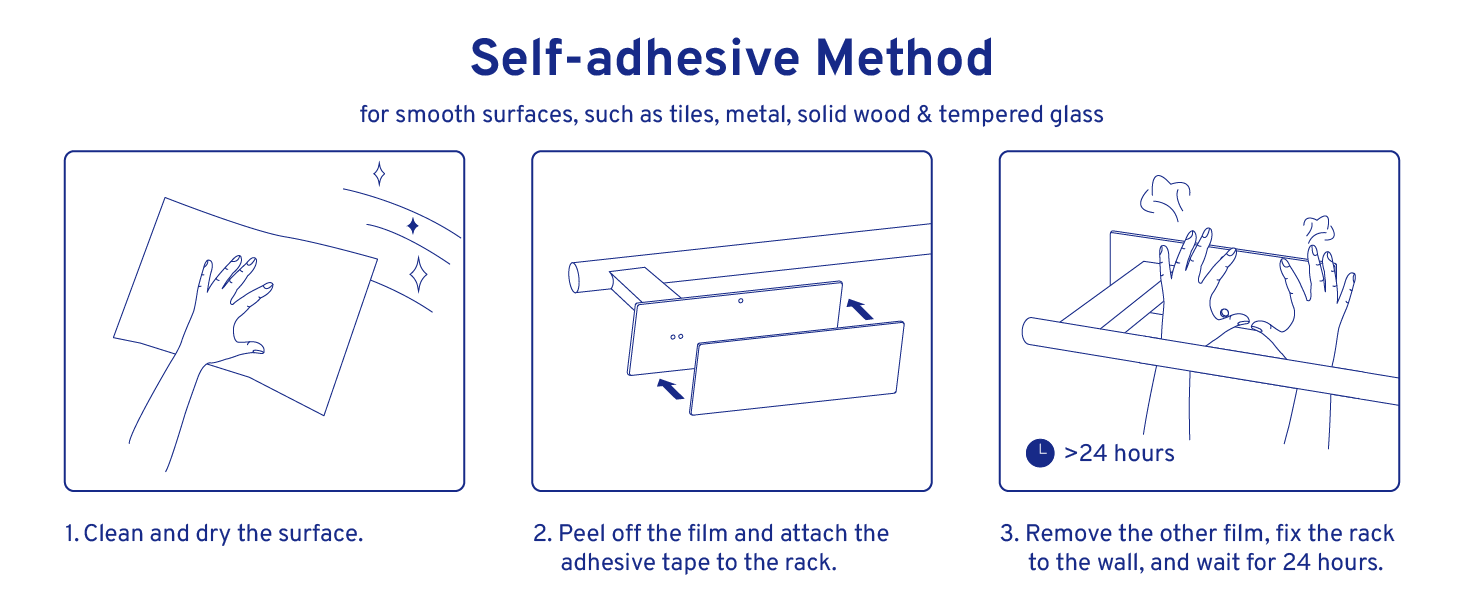 Self-adhesive Method

for smooth surfaces, such as tiles, metal, solid wood & tempered glass

>24 hours

1. Clean and dry the surface.

2. Peel off the film and attach the adhesive tape to the rack.

3. Remove the other film, fix the rack to the wall, and wait for 24 hours.