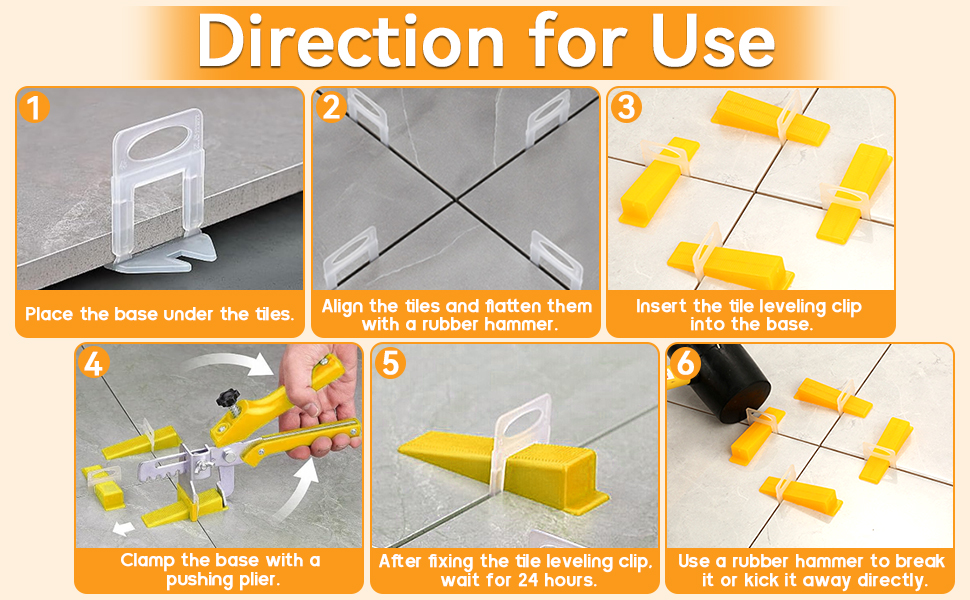 Direction for Use

1
Place the base under the tiles.

2
Align the tiles and flatten them with a rubber hammer.

3
Insert the tile leveling clip into the base.

4
Clamp the base with a pushing plier.

5
After fixing the tile leveling clip, wait for 24 hours.

6
Use a rubber hammer to break it or kick it away directly.