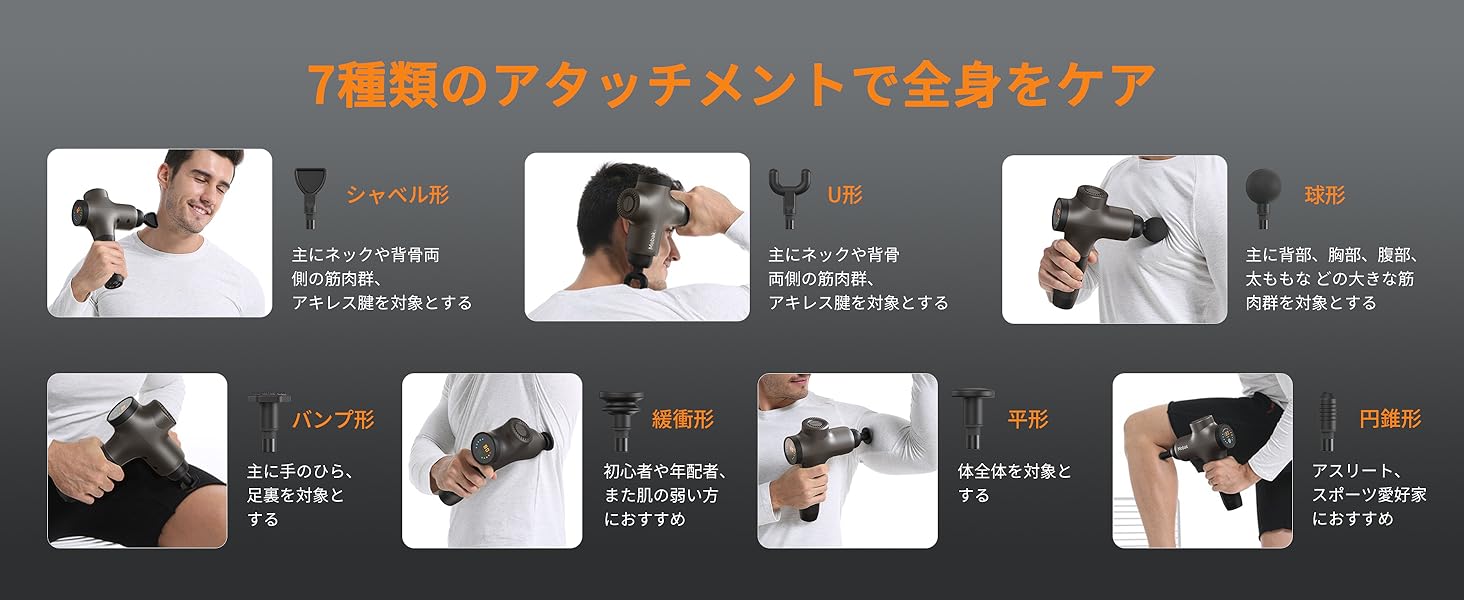 7種類のアタッチメントで全身をケア

シャベル形

主にネックや背骨両側の筋肉群、アキレス腱を対象とする

U形

主にネックや背骨両側の筋肉群、アキレス腱を対象とする

球形

主に背部、胸部、腹部、太ももな どの大きな筋肉群を対象とする

バンプ形

主に手のひら、足裏を対象とする

緩衝形

初心者や年配者、また肌の弱い方におすすめ

平形

体全体を対象とする

円錐形

アスリート、スポーツ愛好家におすすめ