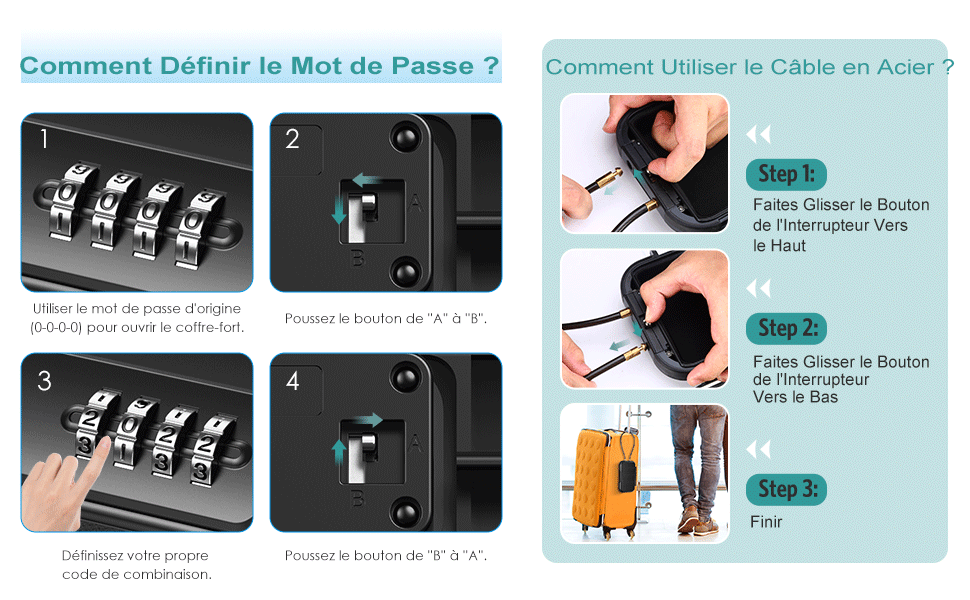 Comment Définir le Mot de Passe ?

1

Utiliser le mot de passe d'origine (0-0-0-0) pour ouvrir le coffre-fort.

2

A

B

Poussez le bouton de "A" à "B".

3

Définissez votre propre code de combinaison.

4

A

B

Poussez le bouton de "B" à "A".

Comment Utiliser le Câble en Acier ?

Step 1:

Faites Glisser le Bouton de l'Interrupteur Vers le Haut

Step 2:

Faites Glisser le Bouton de l'Interrupteur Vers le Bas

Step 3:

Finir