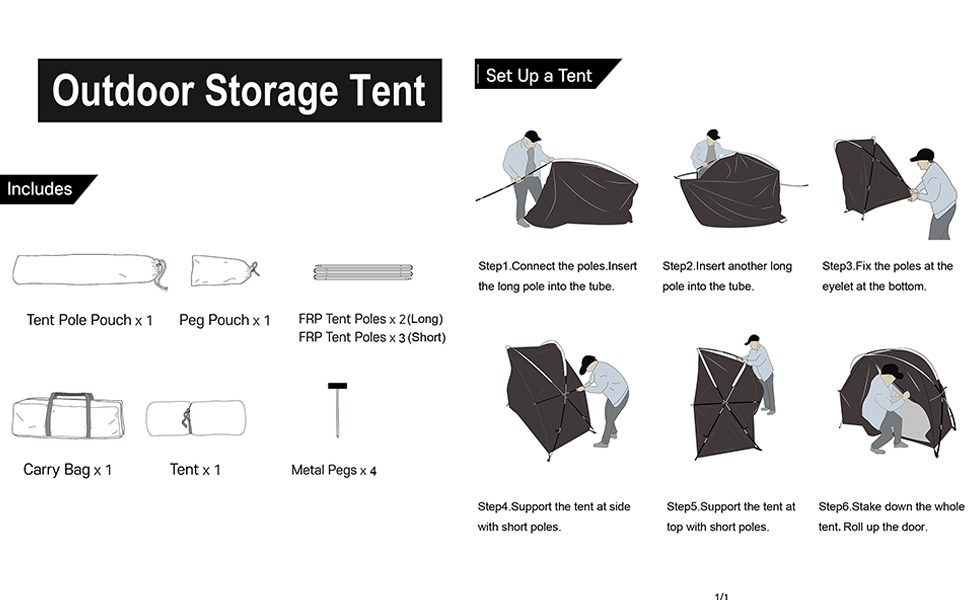 Outdoor Storage Tent

Includes

Tent Pole Pouch x 1

Peg Pouch x 1

FRP Tent Poles x 2 (Long)
FRP Tent Poles x 3 (Short)

Carry Bag x 1

Tent x 1

Metal Pegs x 4

Set Up a Tent

Step1.Connect the poles.Insert the long pole into the tube.

Step2.Insert another long pole into the tube.

Step3.Fix the poles at the eyelet at the bottom.

Step4.Support the tent at side with short poles.

Step5.Support the tent at top with short poles.

Step6.Stake down the whole tent. Roll up the door.

1/1