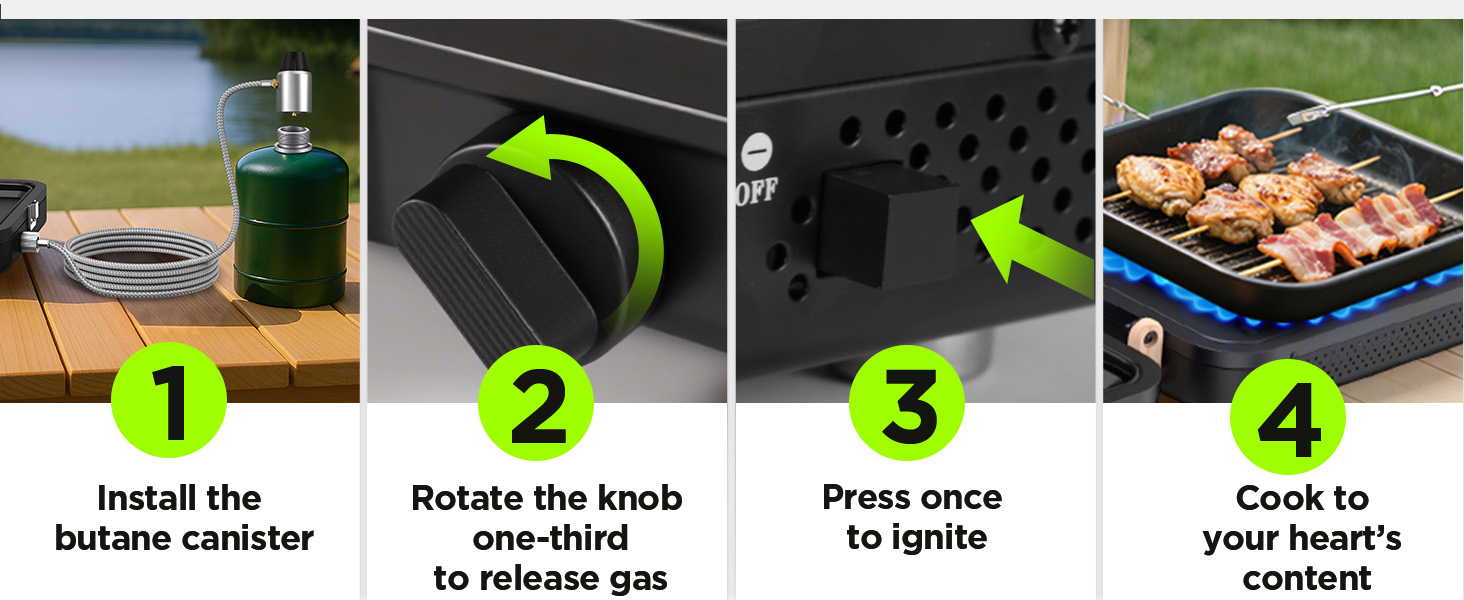 1
Install the butane canister

2
Rotate the knob one-third to release gas

OFF

3
Press once to ignite

4
Cook to your heart's content