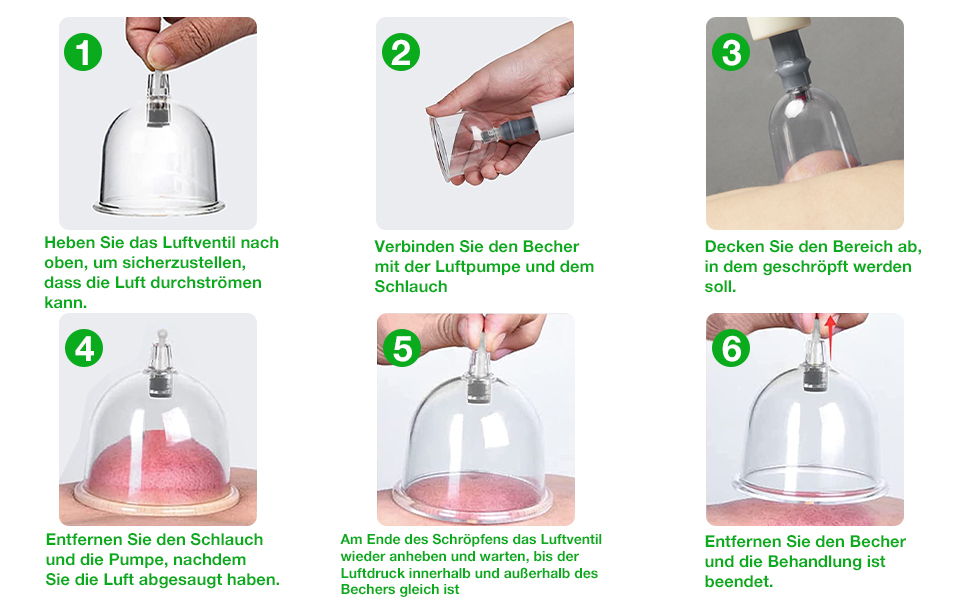 1

Heben Sie das Luftventil nach oben, um sicherzustellen, dass die Luft durchströmen kann.

2

Verbinden Sie den Becher mit der Luftpumpe und dem Schlauch

3

Decken Sie den Bereich ab, in dem geschröpft werden soll.

4

Entfernen Sie den Schlauch und die Pumpe, nachdem Sie die Luft abgesaugt haben.

5

Am Ende des Schröpfens das Luftventil wieder anheben und warten, bis der Luftdruck innerhalb und außerhalb des Bechers gleich ist

6

Entfernen Sie den Becher und die Behandlung ist beendet.