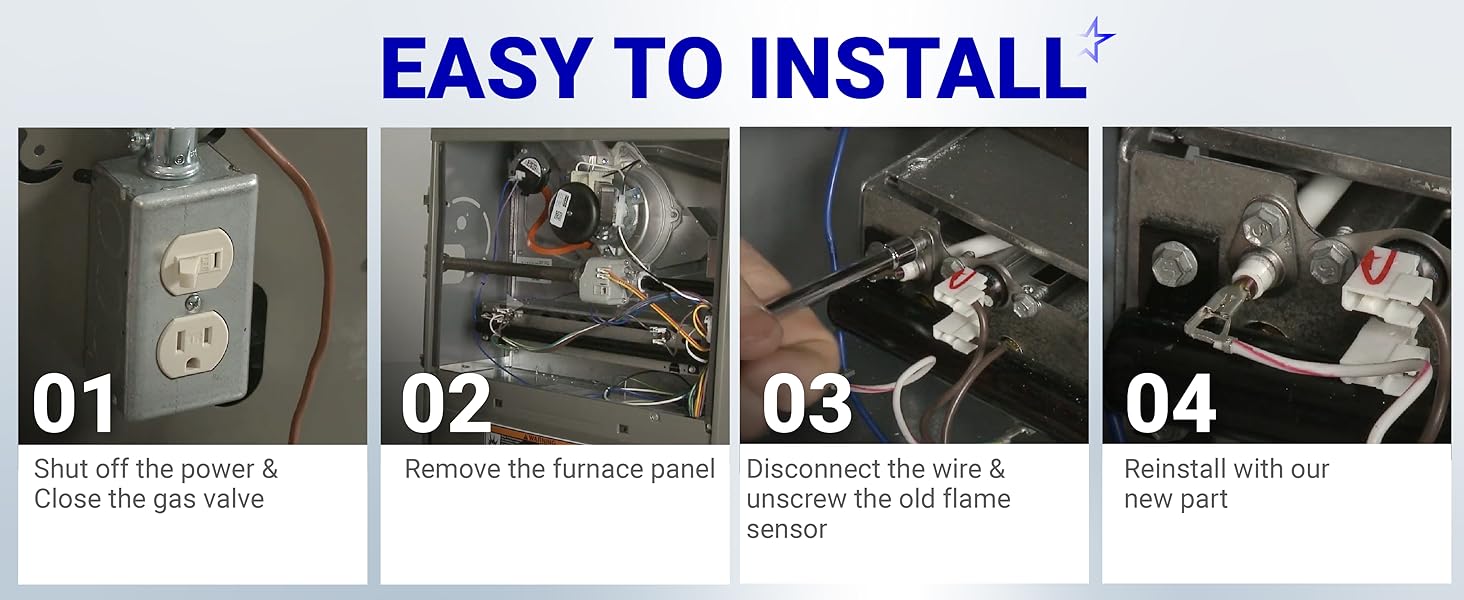 EASY TO INSTALL

01
Shut off the power & Close the gas valve

02
Remove the furnace panel

03
Disconnect the wire & unscrew the old flame sensor

04
Reinstall with our new part