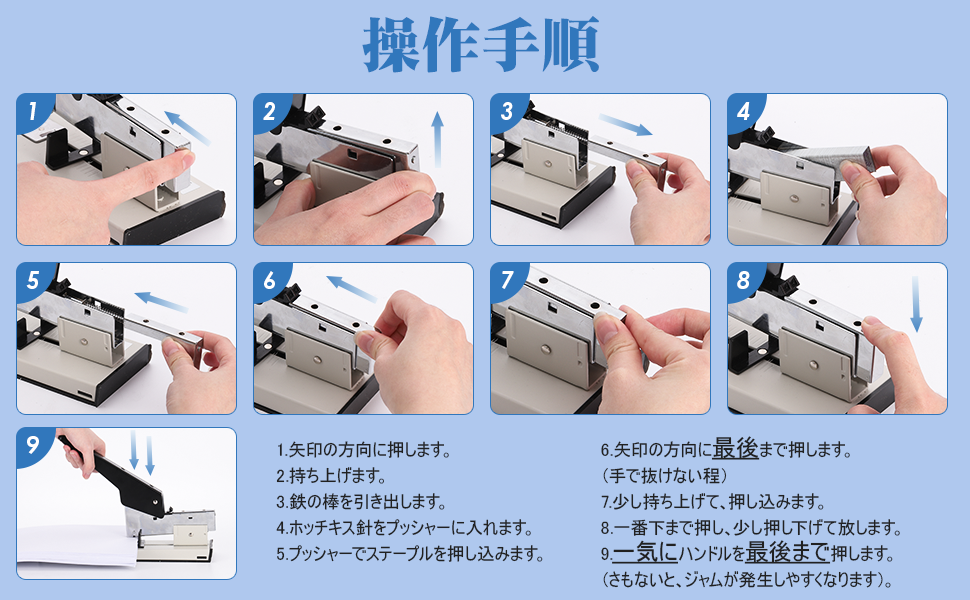 操作手順

1

2

3

4

5

6

7

8

9

1.矢印の方向に押します。
2.持ち上げます。
3.鉄の棒を引き出します。
4.ホッチキス針をプッシャーに入れます。
5.プッシャーでステープルを押し込みます。

6.矢印の方向に最後まで押します。
（手で抜けない程）
7.少し持ち上げて、押し込みます。
8.一番下まで押し、少し押し下げて放します。
9.一気にハンドルを最後まで押します。
（さもないと、ジャムが発生しやすくなります）。