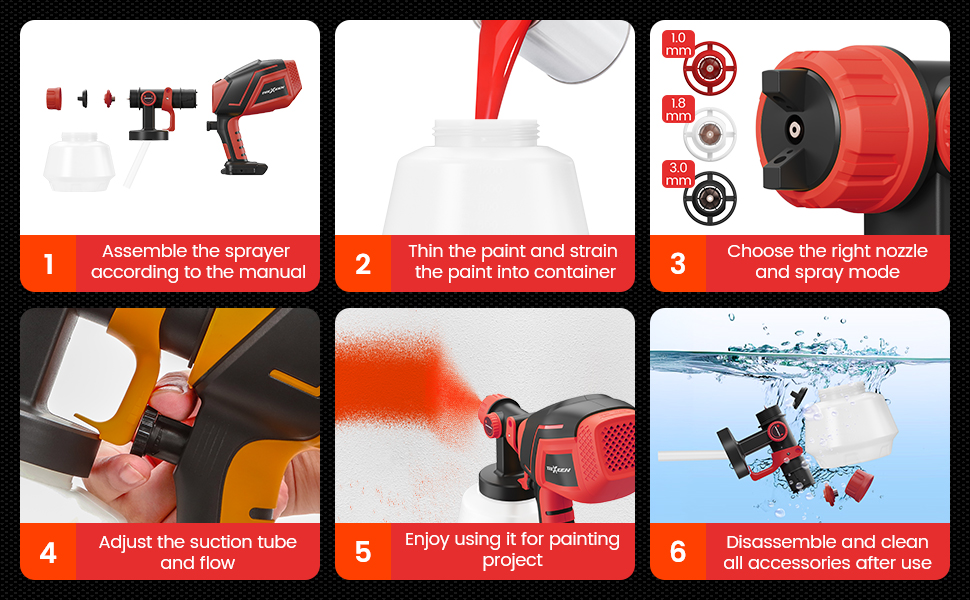 1 Assemble the sprayer according to the manual

2 Thin the paint and strain the paint into container

1.0 mm
1.8 mm
3.0 mm

3 Choose the right nozzle and spray mode

4 Adjust the suction tube and flow

5 Enjoy using it for painting project

6 Disassemble and clean all accessories after use