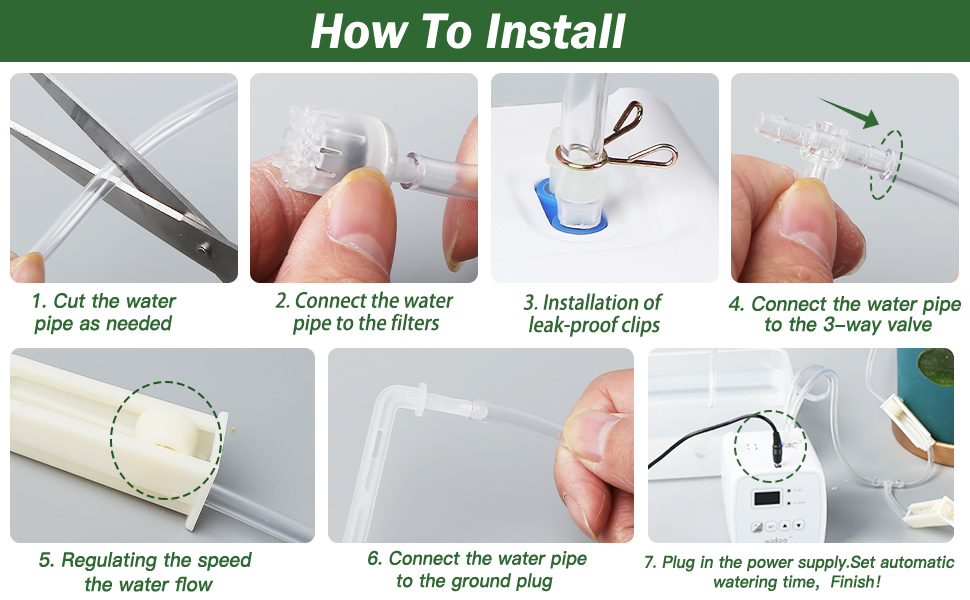 How To Install

1. Cut the water pipe as needed

2. Connect the water pipe to the filters

3. Installation of leak-proof clips

4. Connect the water pipe to the 3-way valve

5. Regulating the speed the water flow

6. Connect the water pipe to the ground plug

widoo

7. Plug in the power supply.Set automatic watering time, Finish!