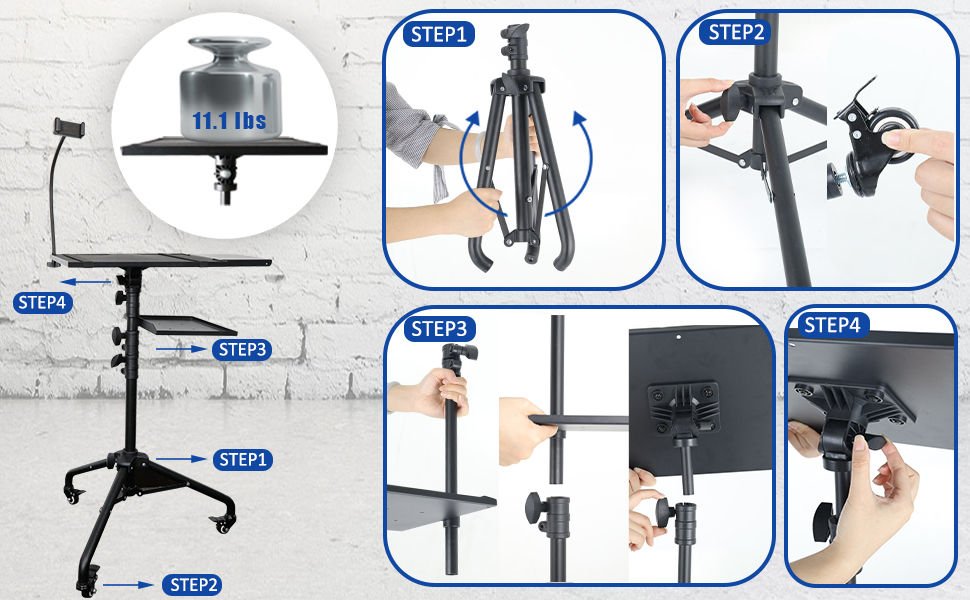 11.1 lbs

STEP4

STEP3

STEP1

STEP2

STEP1

STEP2

STEP3

STEP4