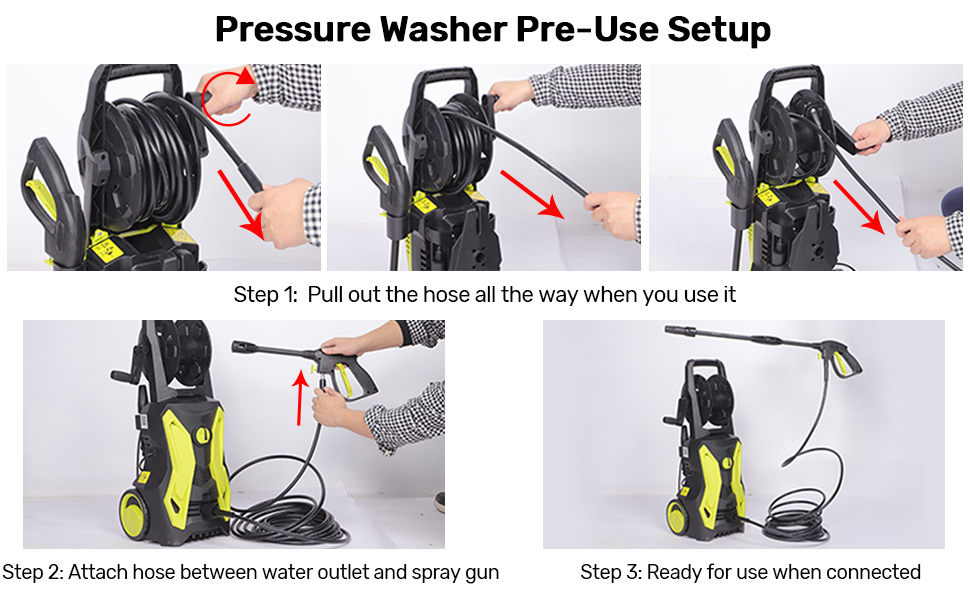 Pressure Washer Pre-Use Setup

Step 1: Pull out the hose all the way when you use it

Step 2: Attach hose between water outlet and spray gun

Step 3: Ready for use when connected