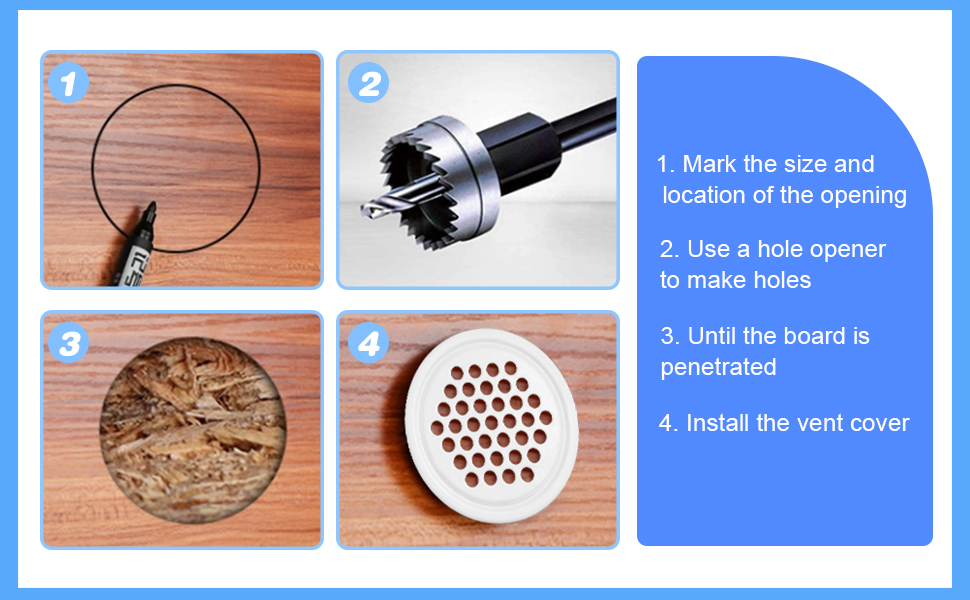 1

2

3

4

1. Mark the size and location of the opening

2. Use a hole opener to make holes

3. Until the board is penetrated

4. Install the vent cover