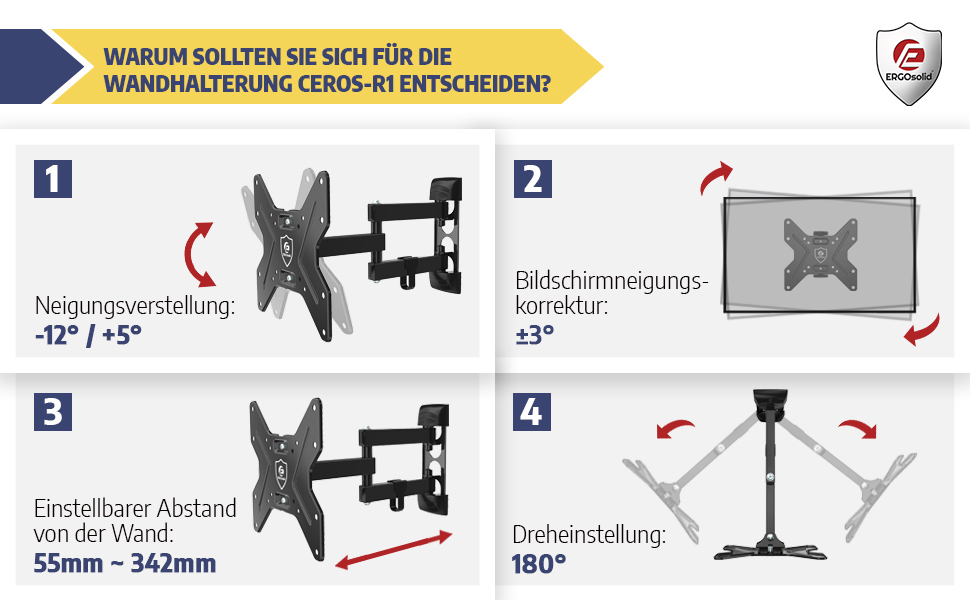 WARUM SOLLTEN SIE SICH FÜR DIE WANDHALTERUNG CEROS-R1 ENTSCHEIDEN?

ERGOsolid

1

Neigungsverstellung:
-12° / +5°

2

Bildschirmneigungskorrektur:
±3°

3

Einstellbarer Abstand von der Wand:
55mm ~ 342mm

4

Dreheinstellung:
180°