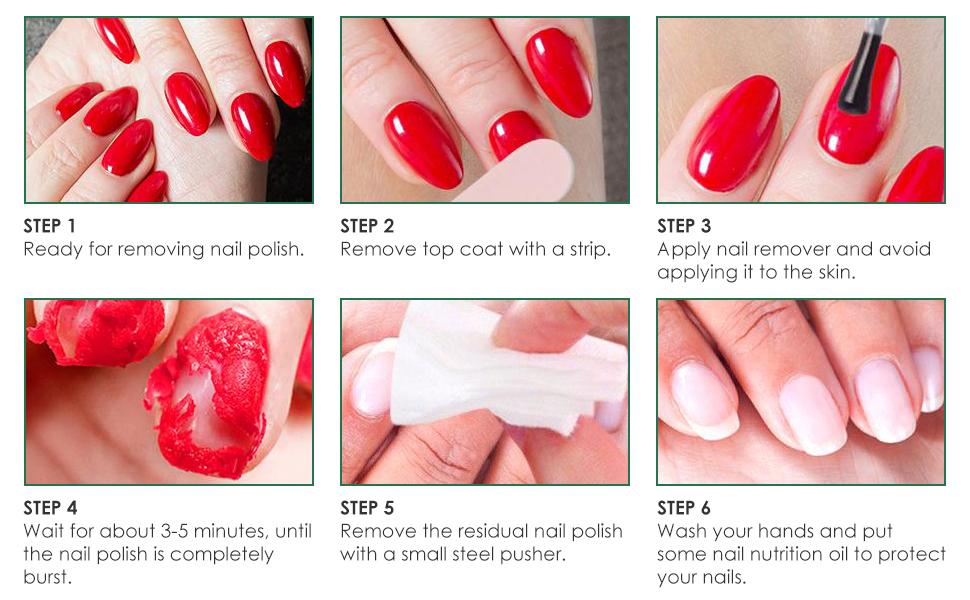 STEP 1
Ready for removing nail polish.

STEP 2
Remove top coat with a strip.

STEP 3
Apply nail remover and avoid applying it to the skin.

STEP 4
Wait for about 3-5 minutes, until the nail polish is completely burst.

STEP 5
Remove the residual nail polish with a small steel pusher.

STEP 6
Wash your hands and put some nail nutrition oil to protect your nails.