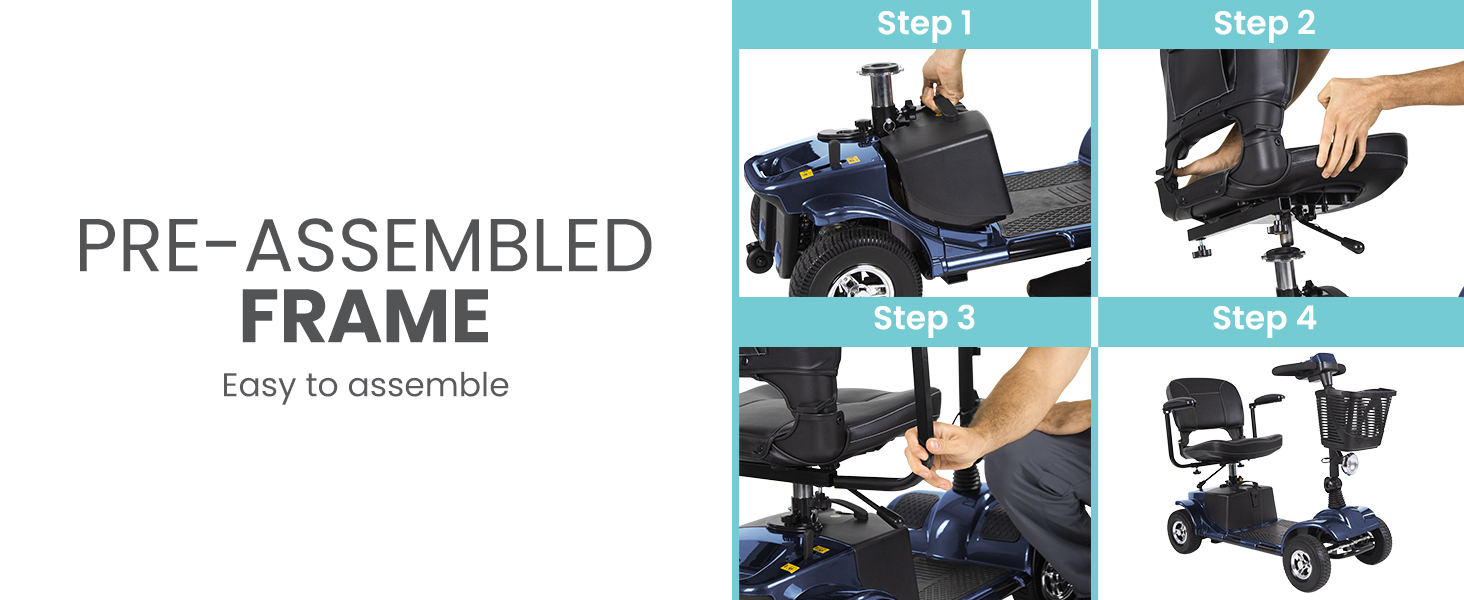 PRE-ASSEMBLED
FRAME
Easy to assemble

Step 1

Step 2

Step 3

Step 4