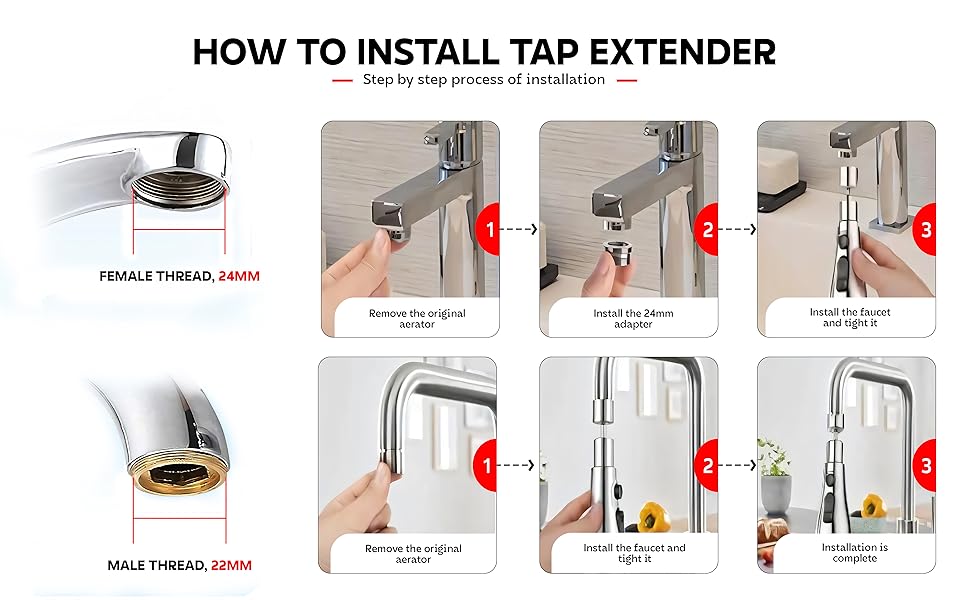 HOW TO INSTALL TAP EXTENDER

Step by step process of installation

FEMALE THREAD, 24MM

1 Remove the original aerator

2 Install the 24mm adapter

3 Install the faucet and tight it

MALE THREAD, 22MM

1 Remove the original aerator

2 Install the faucet and tight it

3 Installation is complete