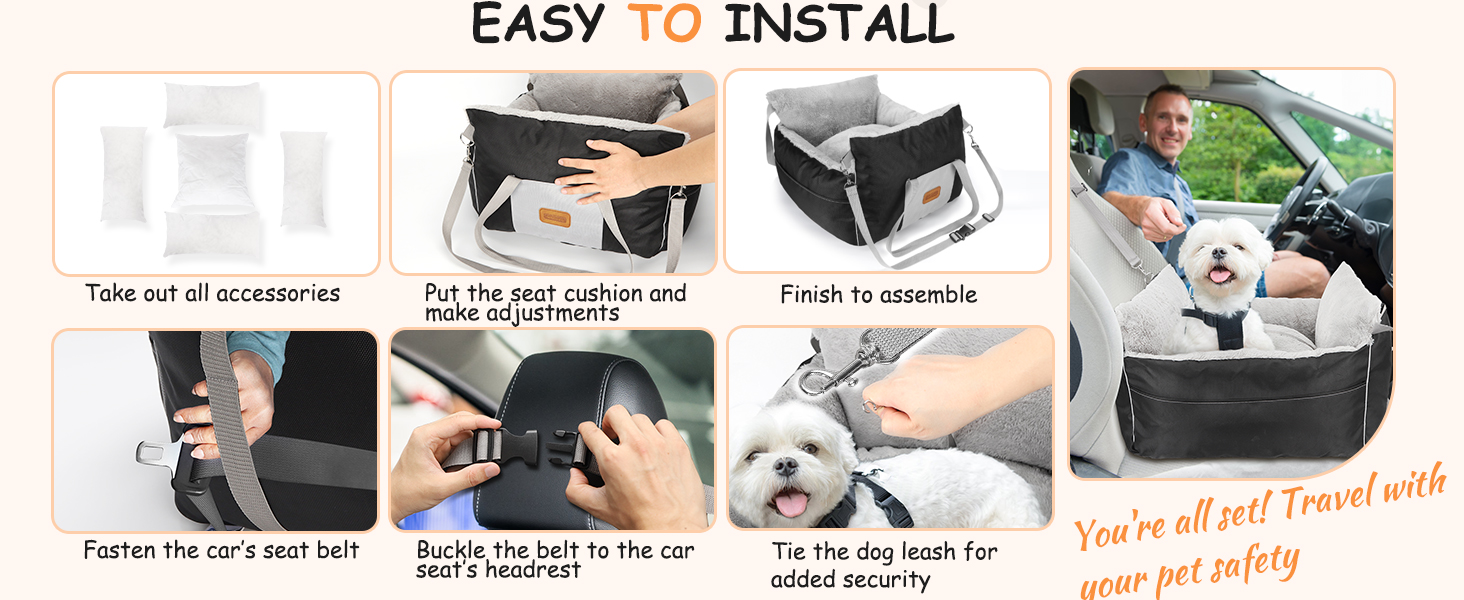 EASY TO INSTALL

Take out all accessories

Put the seat cushion and make adjustments

Finish to assemble

Fasten the car's seat belt

Buckle the belt to the car seat's headrest

Tie the dog leash for added security

You're all set! Travel with your pet safety