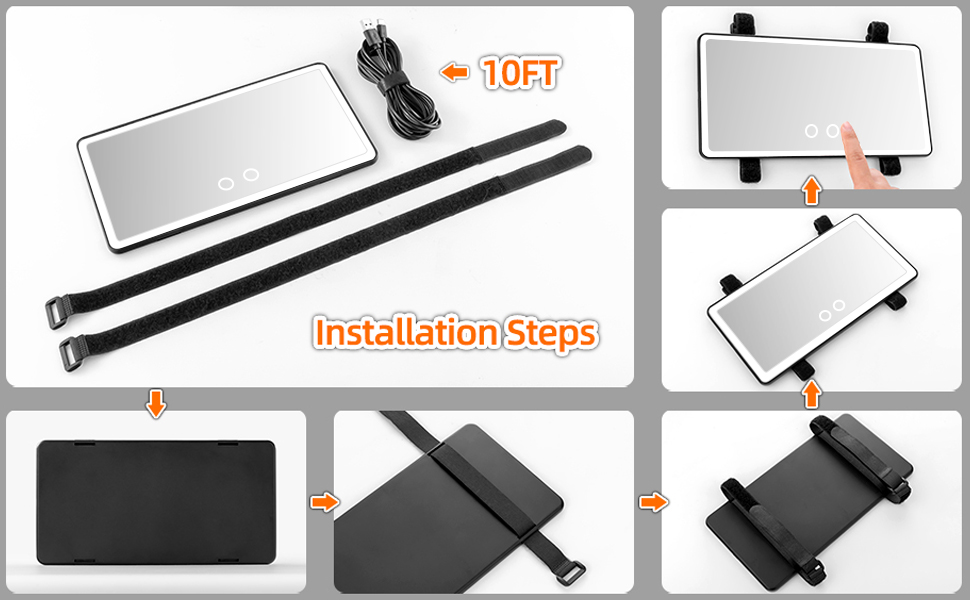 10FT

Installation Steps