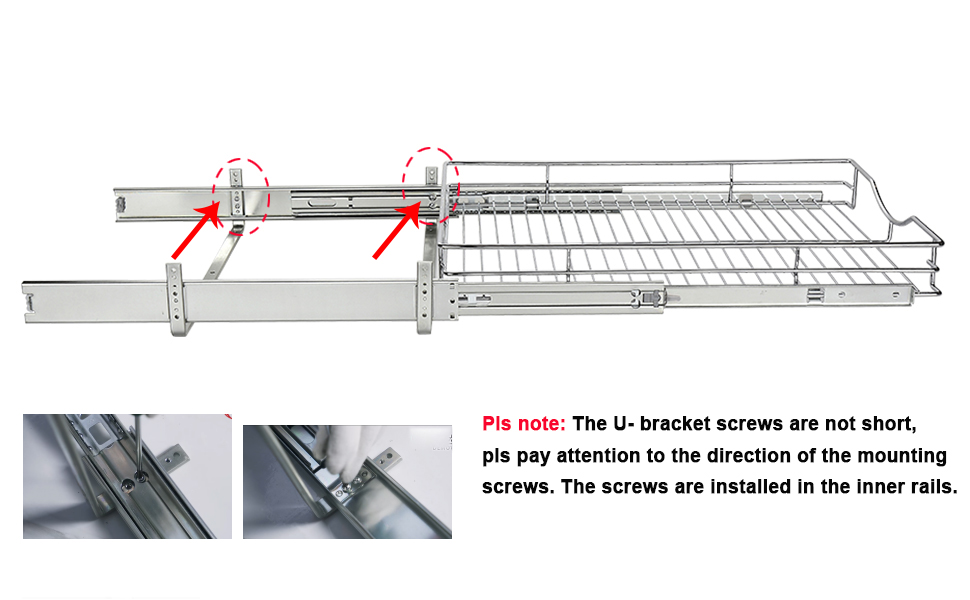 Pls note: The U- bracket screws are not short, pls pay attention to the direction of the mounting screws. The screws are installed in the inner rails.