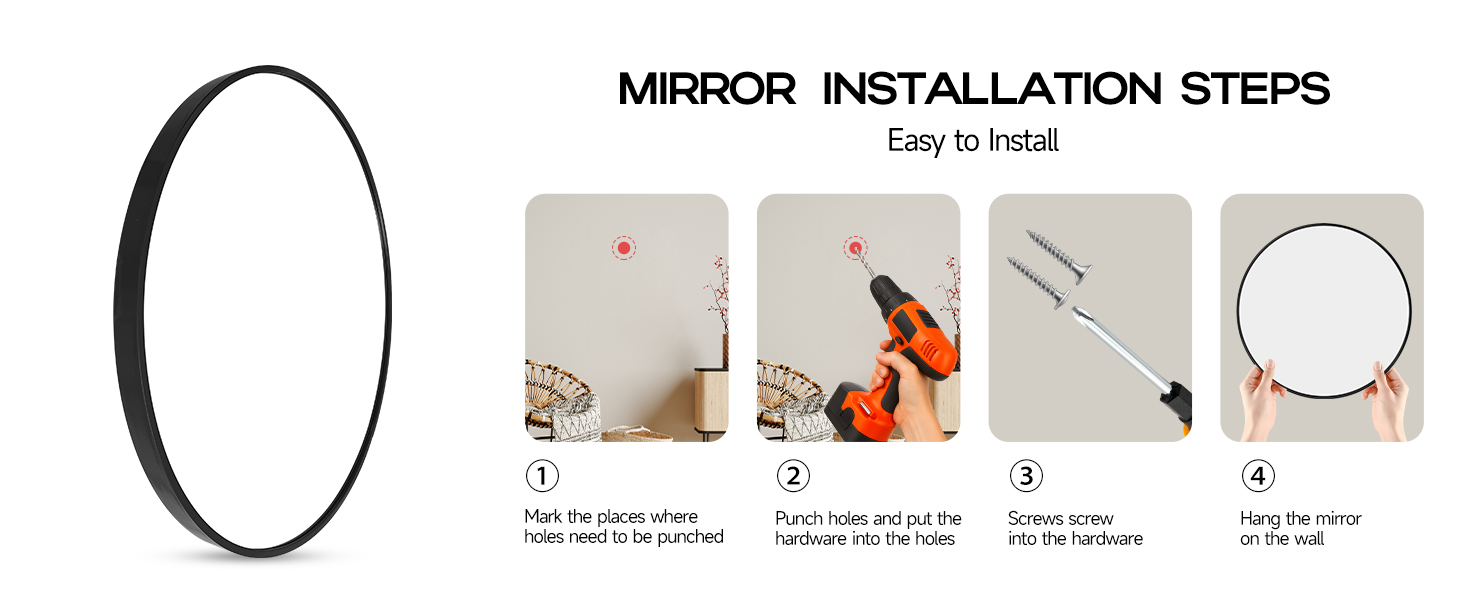 MIRROR INSTALLATION STEPS

Easy to Install

①

Mark the places where holes need to be punched

②

Punch holes and put the hardware into the holes

③

Screws screw into the hardware

④

Hang the mirror on the wall