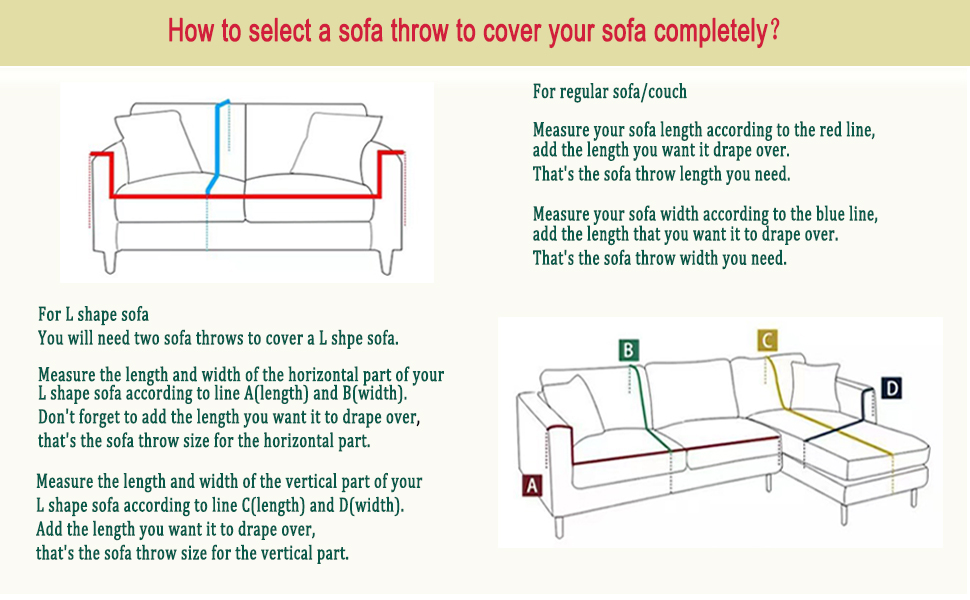 How to select a sofa throw to cover your sofa completely?

For regular sofa/couch

Measure your sofa length according to the red line, add the length you want it drape over. That's the sofa throw length you need.

Measure your sofa width according to the blue line, add the length that you want it to drape over. That's the sofa throw width you need.

For L shape sofa
You will need two sofa throws to cover a L shpe sofa.

Measure the length and width of the horizontal part of your L shape sofa according to line A(length) and B(width). Don't forget to add the length you want it to drape over, that's the sofa throw size for the horizontal part.

Measure the length and width of the vertical part of your L shape sofa according to line C(length) and D(width). Add the length you want it to drape over, that's the sofa throw size for the vertical part.

B

C

D

A