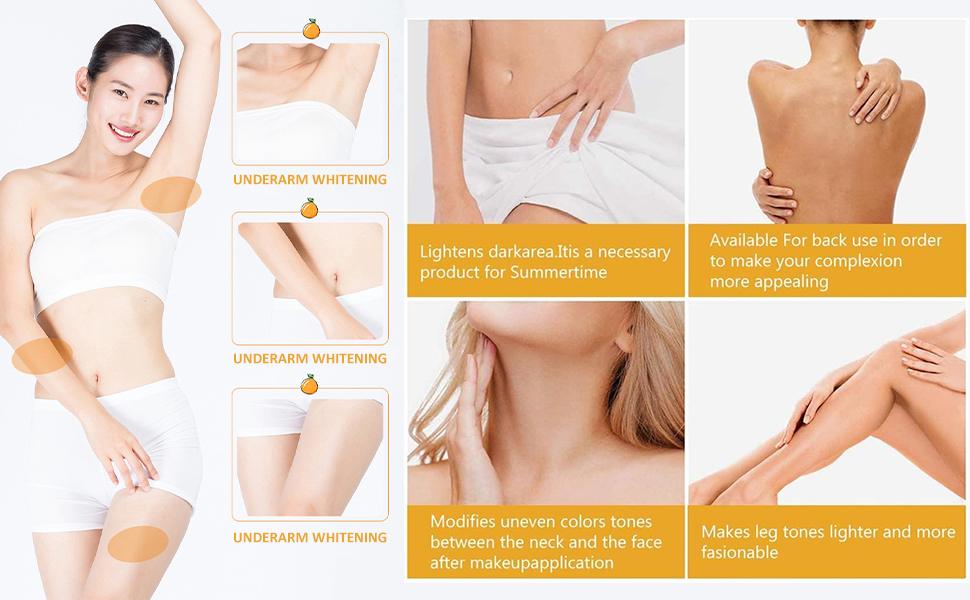 UNDERARM WHITENING

UNDERARM WHITENING

UNDERARM WHITENING

Lightens darkarea.Itis a necessary product for Summertime

Available For back use in order to make your complexion more appealing

Modifies uneven colors tones between the neck and the face after makeupapplication

Makes leg tones lighter and more fasionable