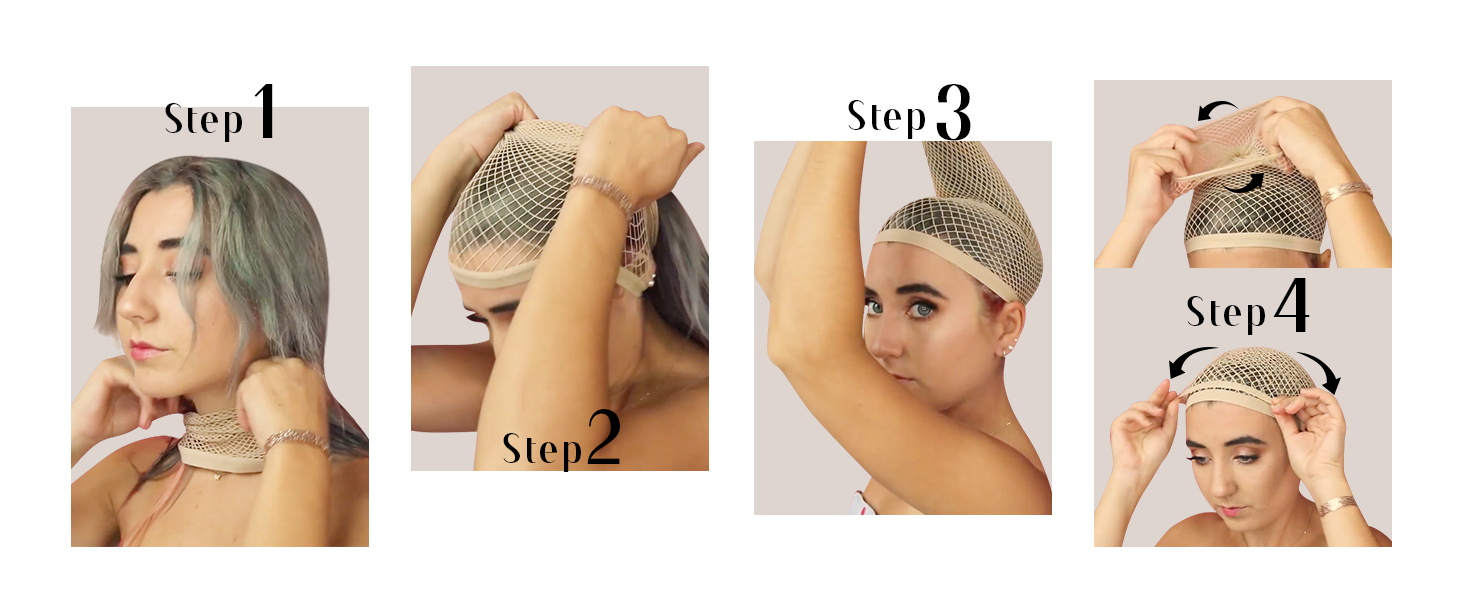 Step 1

Step 2

Step 3

Step 4