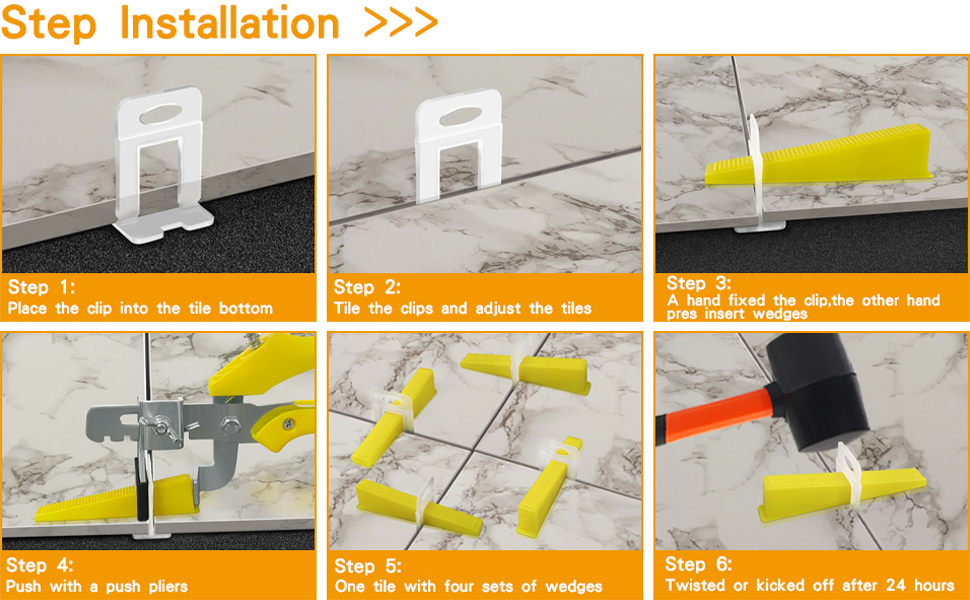 Step Installation >>>

Step 1:
Place the clip into the tile bottom

Step 2:
Tile the clips and adjust the tiles

Step 3:
A hand fixed the clip,the other hand pres insert wedges

Step 4:
Push with a push pliers

Step 5:
One tile with four sets of wedges

Step 6:
Twisted or kicked off after 24 hours