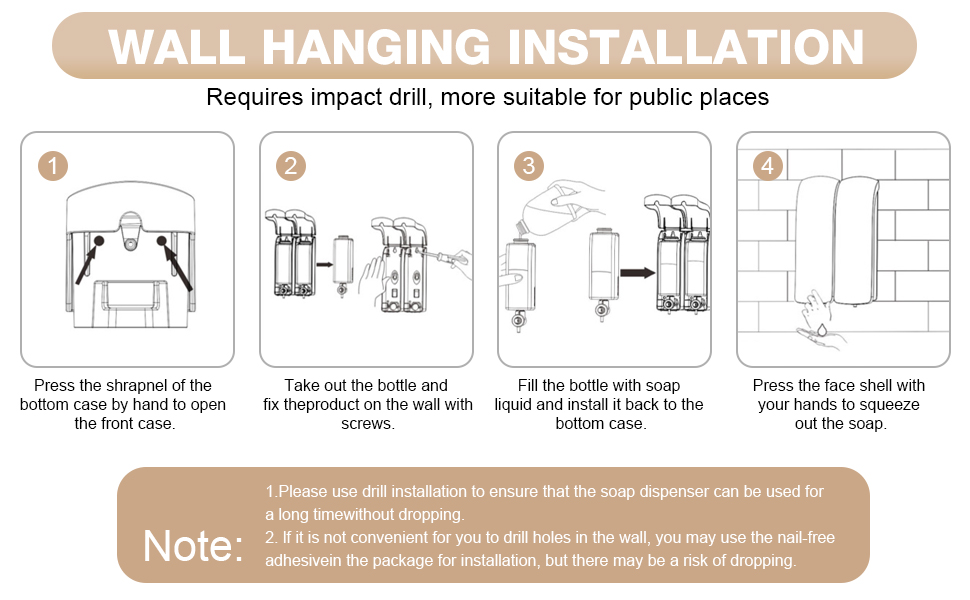 WALL HANGING INSTALLATION

Requires impact drill, more suitable for public places

1

Press the shrapnel of the bottom case by hand to open the front case.

2

Take out the bottle and fix theproduct on the wall with screws.

3

Fill the bottle with soap liquid and install it back to the bottom case.

4

Press the face shell with your hands to squeeze out the soap.

Note:

1.Please use drill installation to ensure that the soap dispenser can be used for a long timewithout dropping.
2. If it is not convenient for you to drill holes in the wall, you may use the nail-free adhesivein the package for installation, but there may be a risk of dropping.