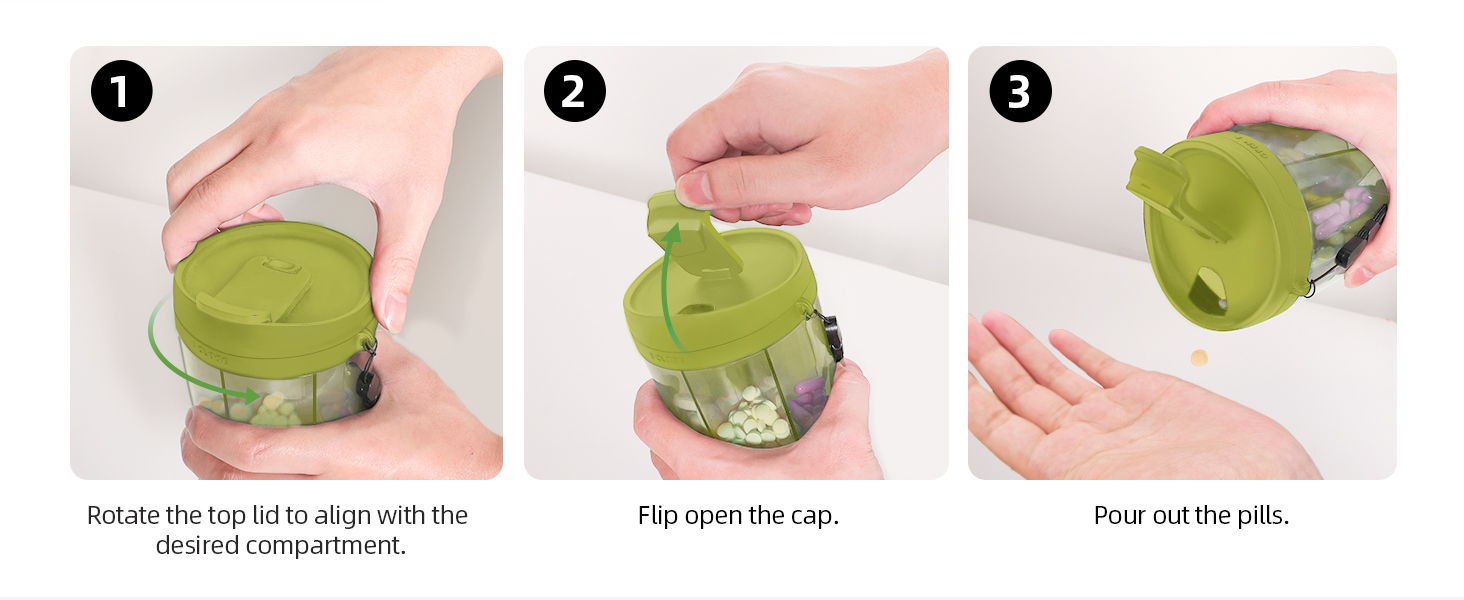 1

Rotate the top lid to align with the desired compartment.

2

Flip open the cap.

3

Pour out the pills.