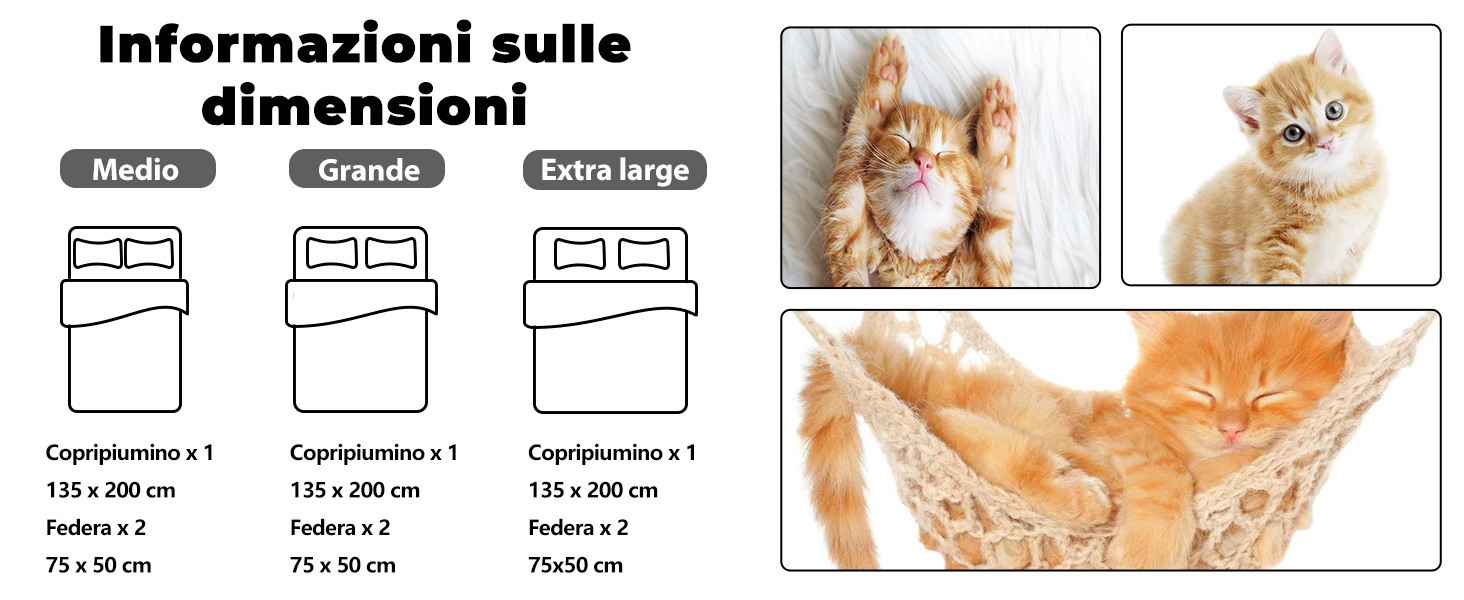 Informazioni sulle dimensioni

Medio

Copripiumino x 1
135 x 200 cm
Federa x 2
75 x 50 cm

Grande

Copripiumino x 1
135 x 200 cm
Federa x 2
75 x 50 cm

Extra large

Copripiumino x 1
135 x 200 cm
Federa x 2
75x50 cm