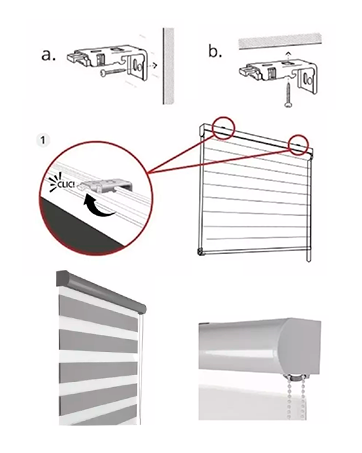 a.

b.

1

CLIC!