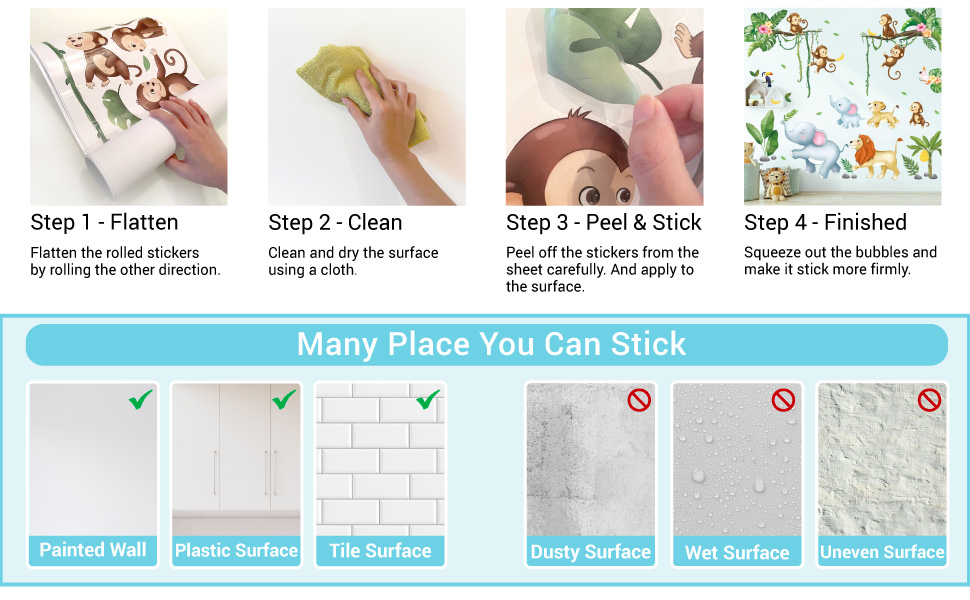 Step 1 - Flatten
Flatten the rolled stickers by rolling the other direction.

Step 2 - Clean
Clean and dry the surface using a cloth.

Step 3 - Peel & Stick
Peel off the stickers from the sheet carefully. And apply to the surface.

Step 4 - Finished
Squeeze out the bubbles and make it stick more firmly.

Many Place You Can Stick

Painted Wall
Plastic Surface
Tile Surface
Dusty Surface
Wet Surface
Uneven Surface