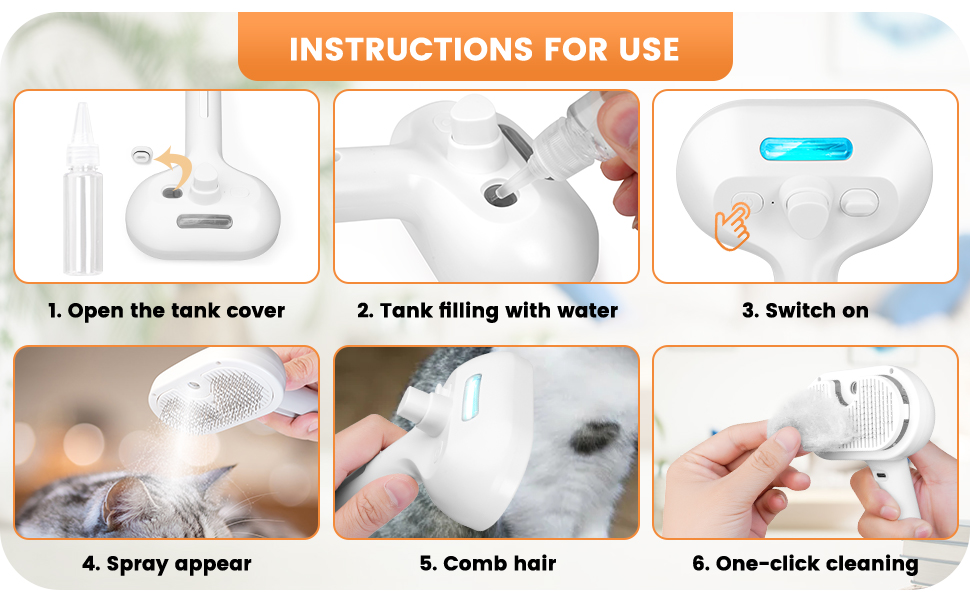 INSTRUCTIONS FOR USE

1. Open the tank cover

2. Tank filling with water

3. Switch on

4. Spray appear

5. Comb hair

6. One-click cleaning