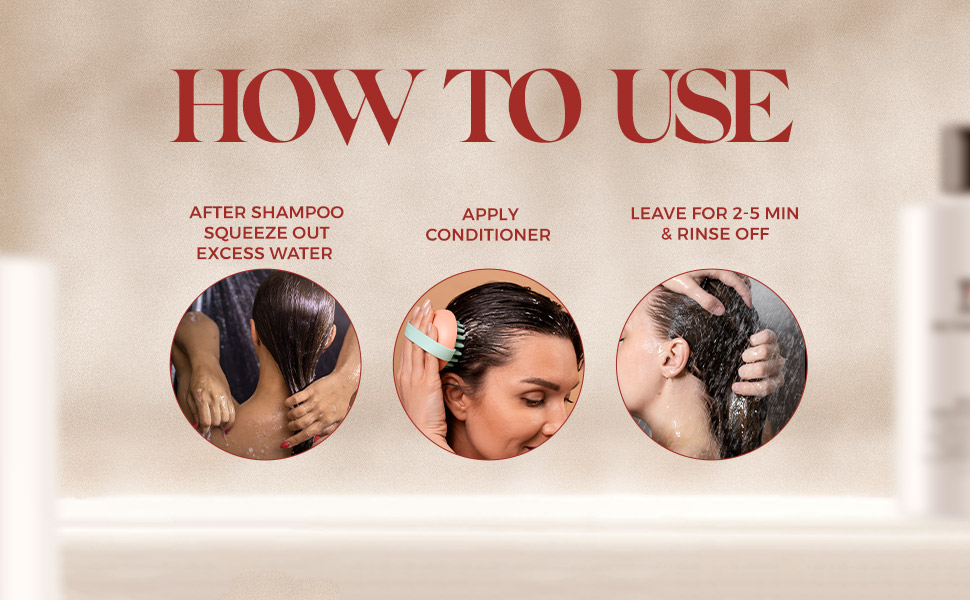 HOW TO USE

AFTER SHAMPOO SQUEEZE OUT EXCESS WATER

APPLY CONDITIONER

LEAVE FOR 2-5 MIN & RINSE OFF