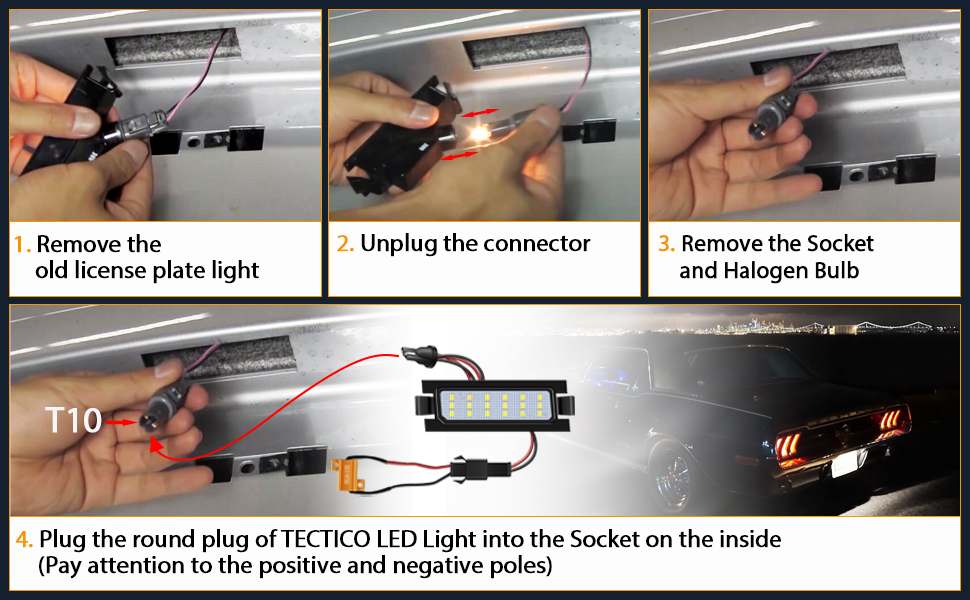 1. Remove the old license plate light

2. Unplug the connector

3. Remove the Socket and Halogen Bulb

T10

4. Plug the round plug of TECTICO LED Light into the Socket on the inside (Pay attention to the positive and negative poles)