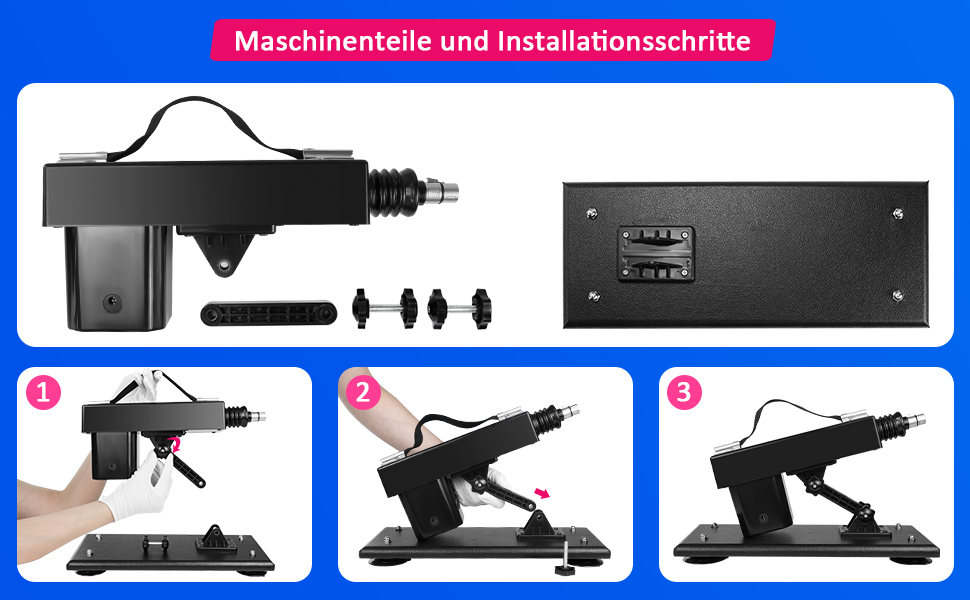 Maschinenteile und Installationsschritte

1

2

3