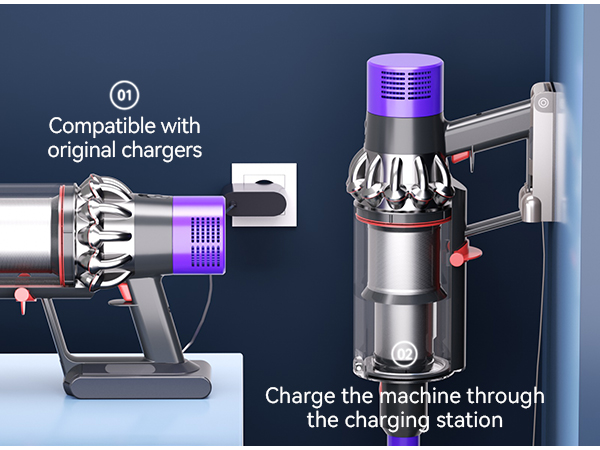 01

Compatible with original chargers

02

Charge the machine through the charging station