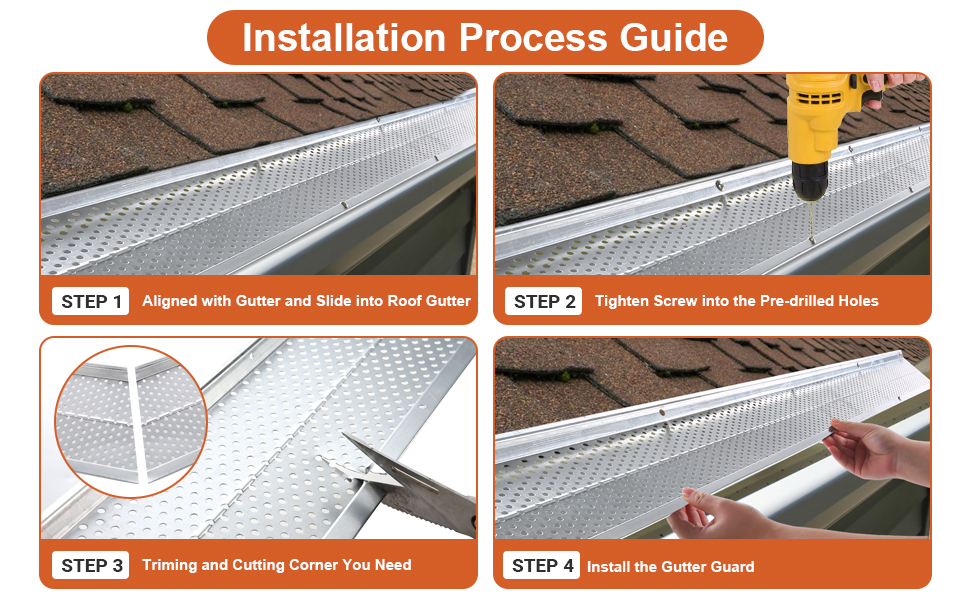 Installation Process Guide

STEP 1 Aligned with Gutter and Slide into Roof Gutter

STEP 2 Tighten Screw into the Pre-drilled Holes

STEP 3 Triming and Cutting Corner You Need

STEP 4 Install the Gutter Guard