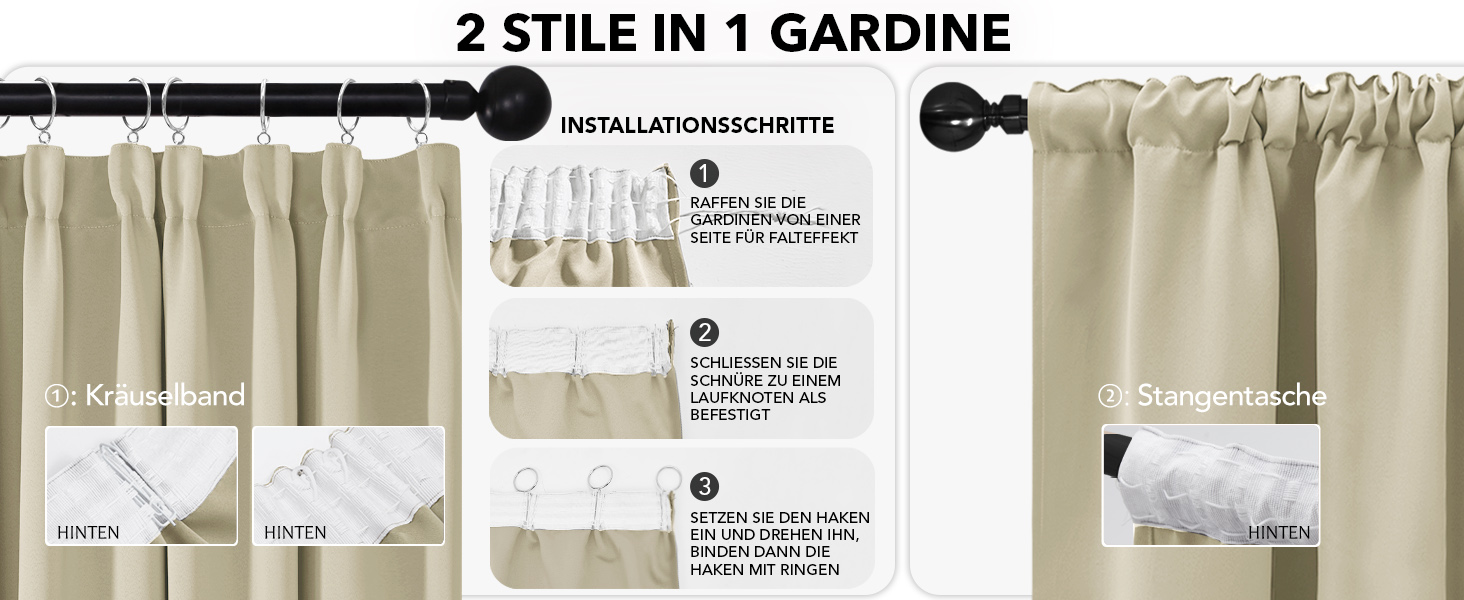 2 STILE IN 1 GARDINE

①: Kräuselband

HINTEN

HINTEN

INSTALLATIONSSCHRITTE

1
RAFFEN SIE DIE GARDINEN VON EINER SEITE FÜR FALTEFFEKT

2
SCHLIESSEN SIE DIE SCHNÜRE ZU EINEM LAUFKNOTEN ALS BEFESTIGT

3
SETZEN SIE DEN HAKEN EIN UND DREHEN IHN, BINDEN DANN DIE HAKEN MIT RINGEN

②: Stangentasche

HINTEN