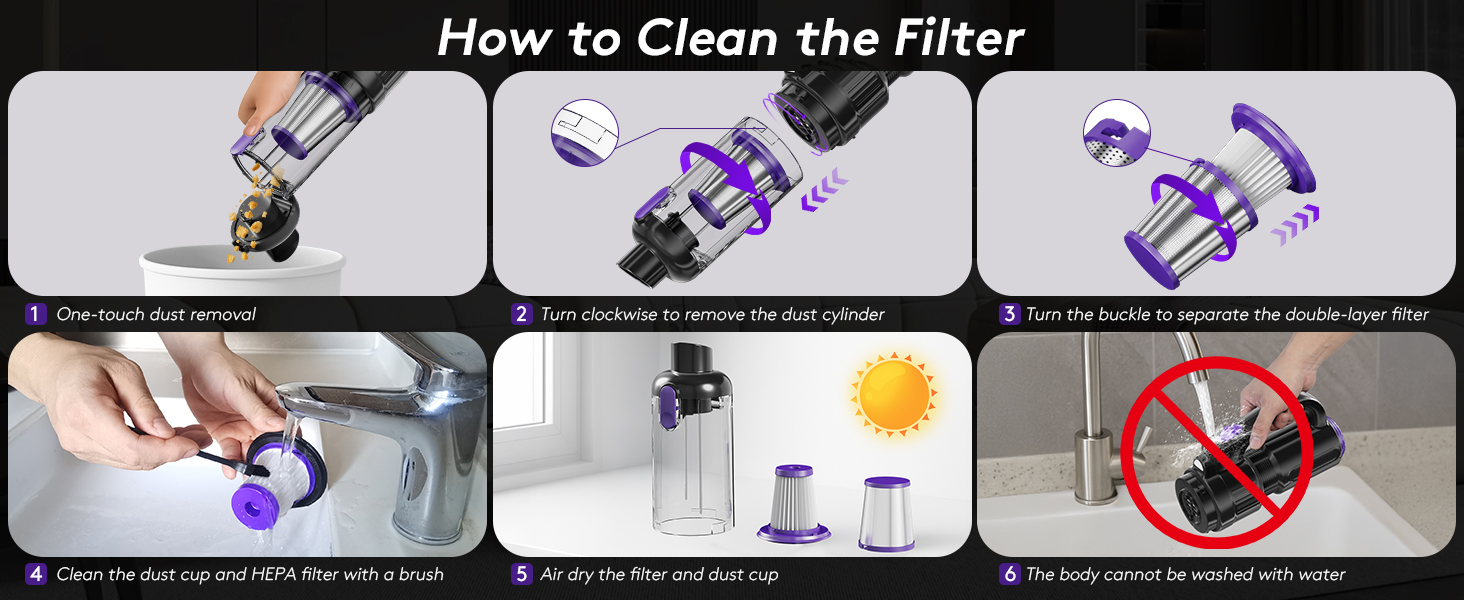 How to Clean the Filter

1 One-touch dust removal

2 Turn clockwise to remove the dust cylinder

3 Turn the buckle to separate the double-layer filter

4 Clean the dust cup and HEPA filter with a brush

5 Air dry the filter and dust cup

6 The body cannot be washed with water