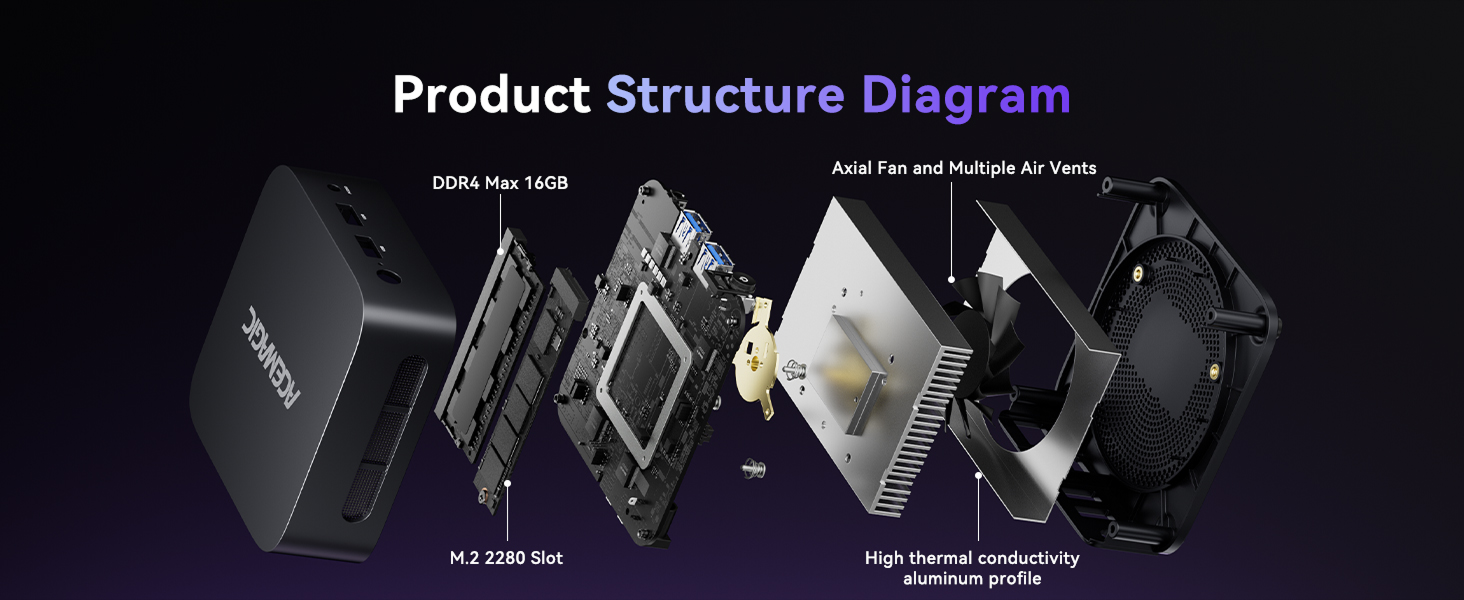 Product Structure Diagram

DDR4 Max 16GB

Axial Fan and Multiple Air Vents

ACEMAGIC

M.2 2280 Slot

High thermal conductivity aluminum profile