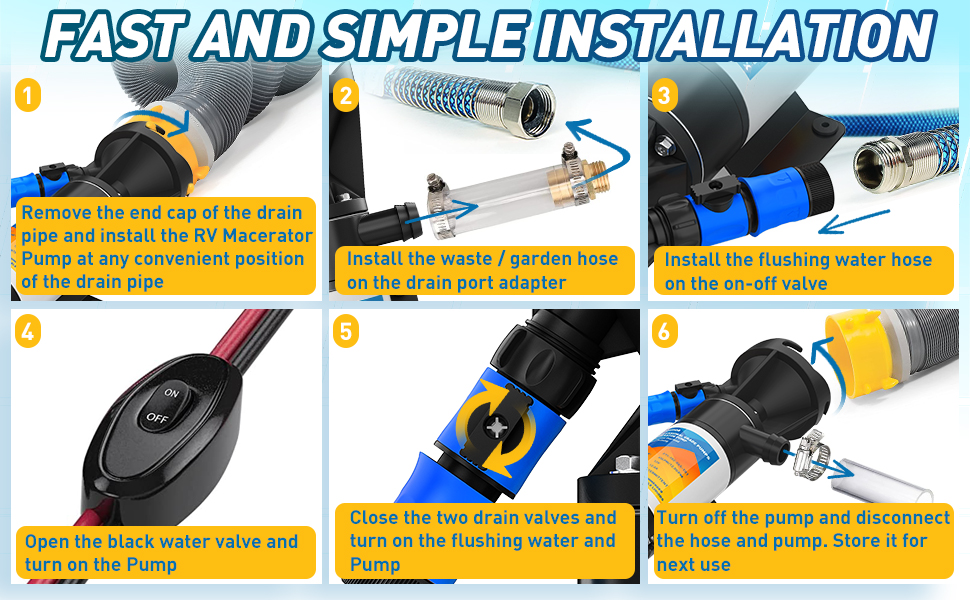 FAST AND SIMPLE INSTALLATION

1

Remove the end cap of the drain pipe and install the RV Macerator Pump at any convenient position of the drain pipe

2

Install the waste / garden hose on the drain port adapter

3

Install the flushing water hose on the on-off valve

4

ON
OFF

Open the black water valve and turn on the Pump

5

Close the two drain valves and turn on the flushing water and Pump

6

Turn off the pump and disconnect the hose and pump. Store it for next use